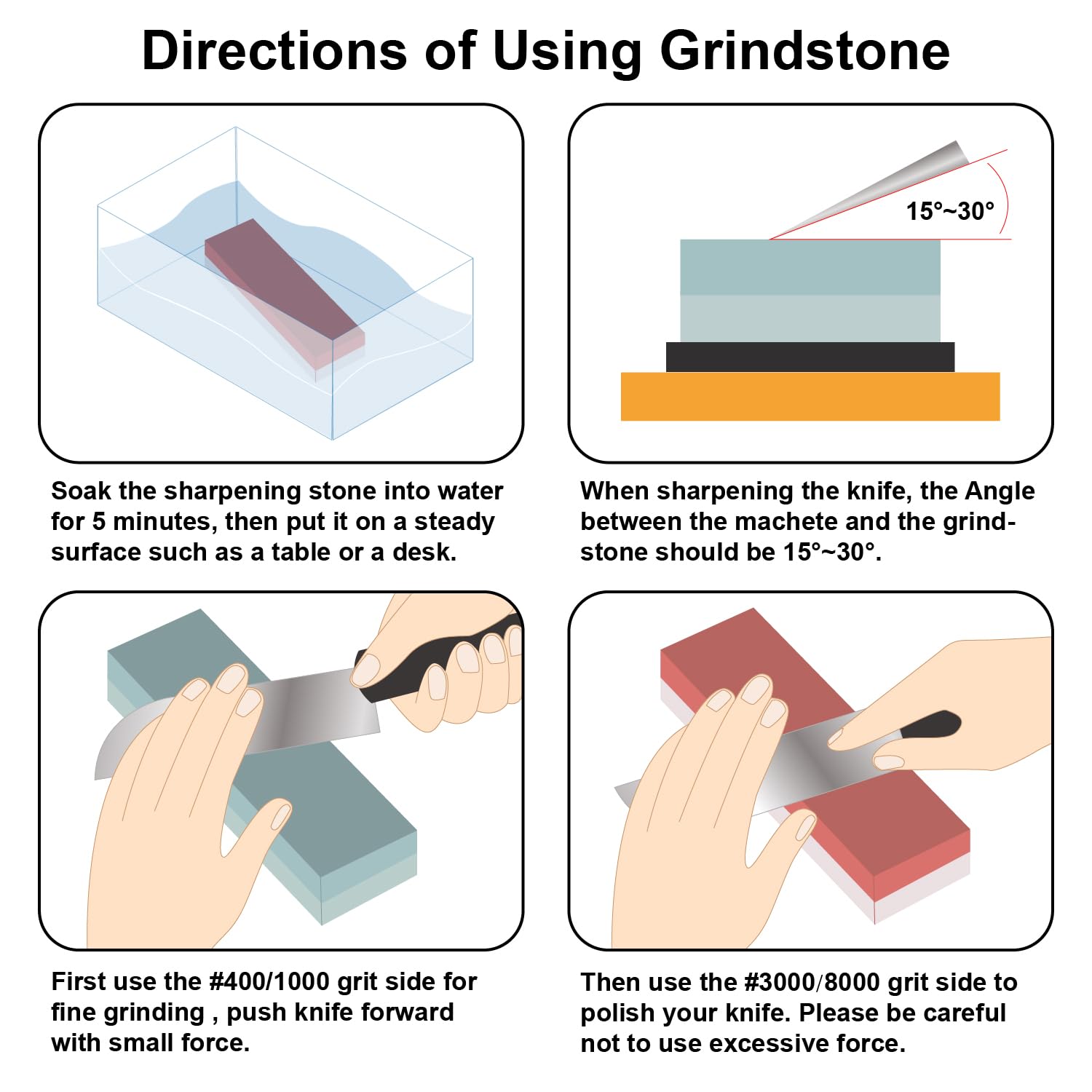 Directions of Using Grindstone

15°~30°

Soak the sharpening stone into water for 5 minutes, then put it on a steady surface such as a table or a desk.

When sharpening the knife, the Angle between the machete and the grindstone should be 15°~30°.

First use the #400/1000 grit side for fine grinding , push knife forward with small force.

Then use the #3000/8000 grit side to polish your knife. Please be careful not to use excessive force.