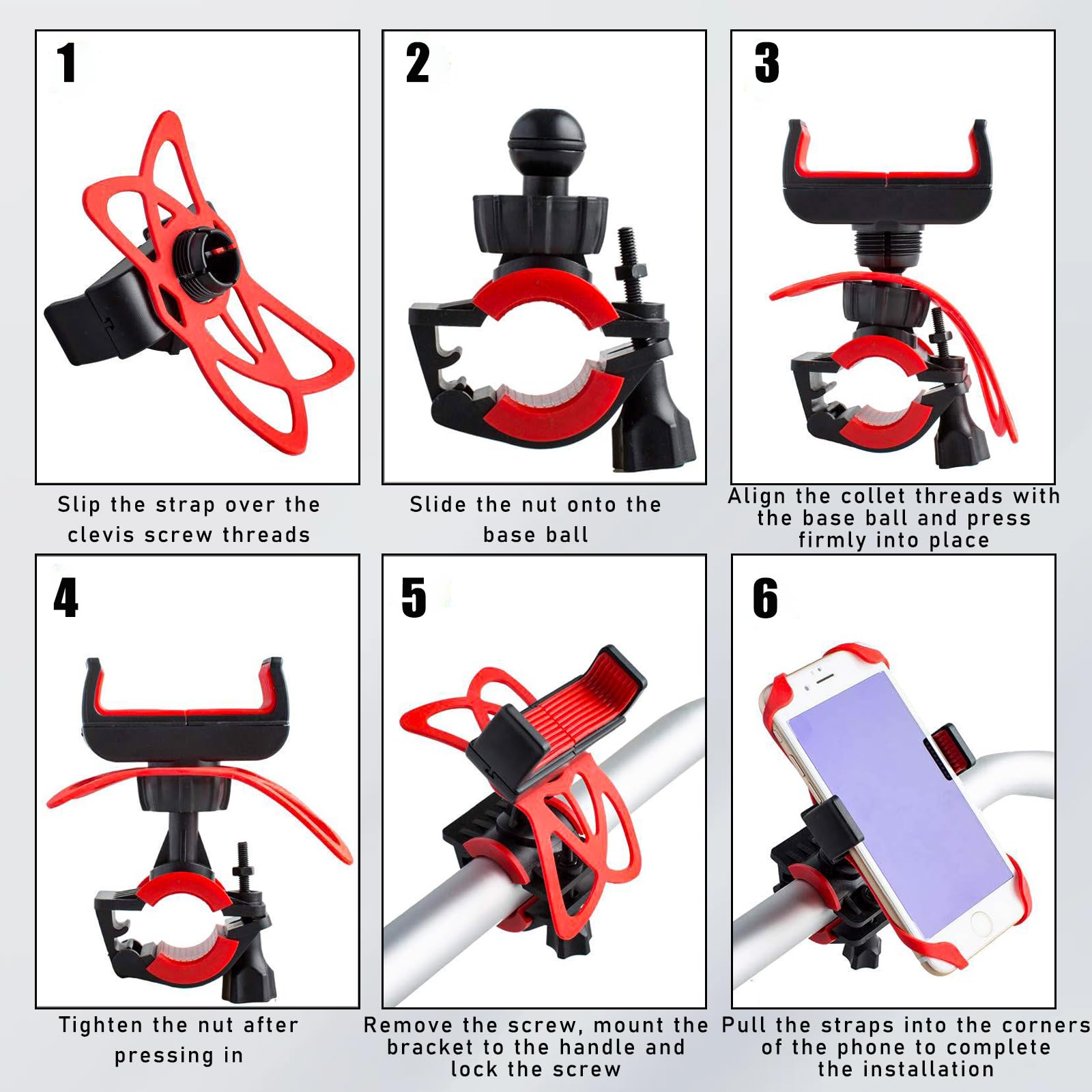 1

Slip the strap over the clevis screw threads

2

Slide the nut onto the base ball

3

Align the collet threads with the base ball and press firmly into place

4

Tighten the nut after pressing in

5

Remove the screw, mount the bracket to the handle and lock the screw

6

Pull the straps into the corners of the phone to complete the installation