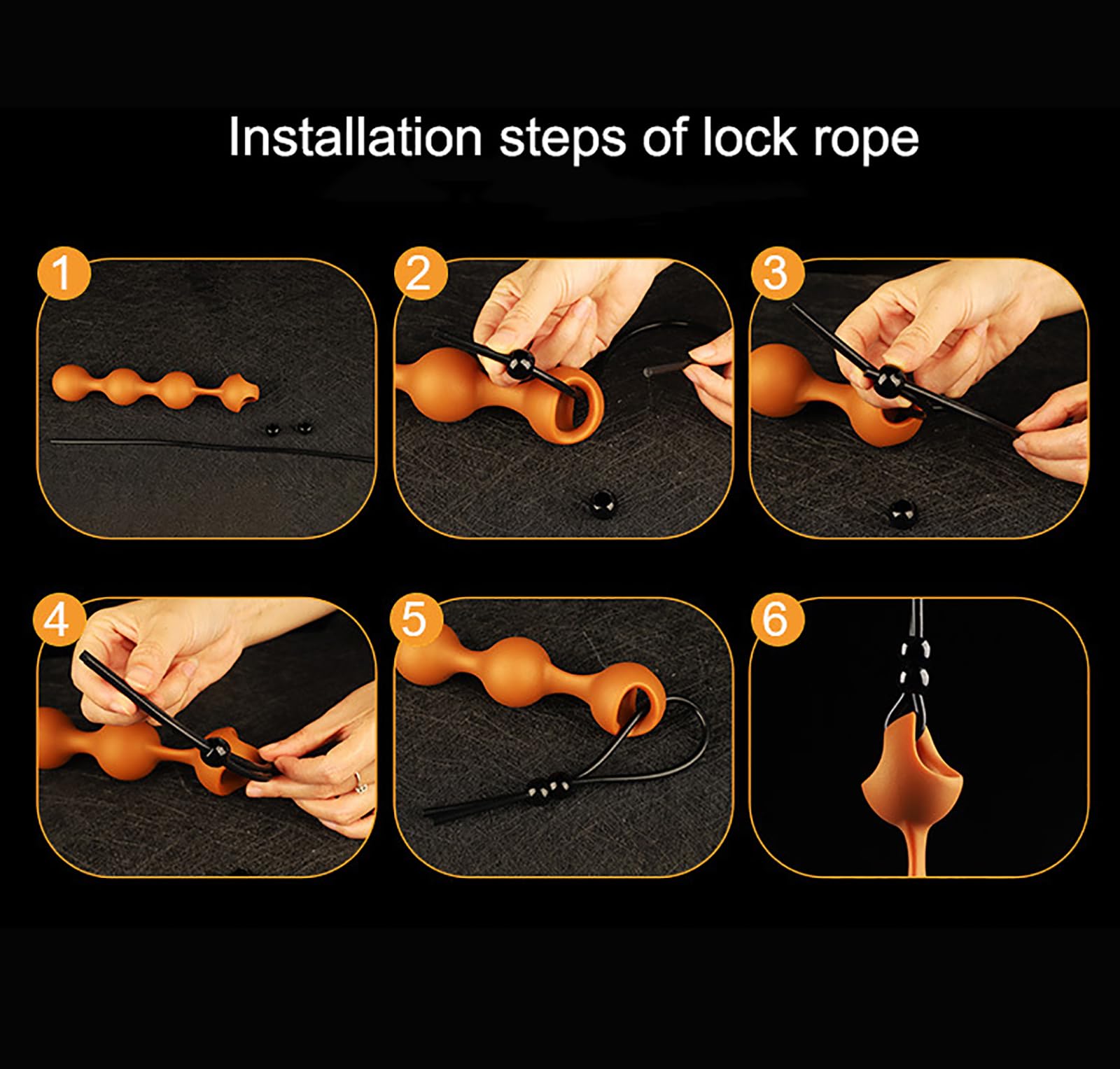 Installation steps of lock rope

1

2

3

4

5

6