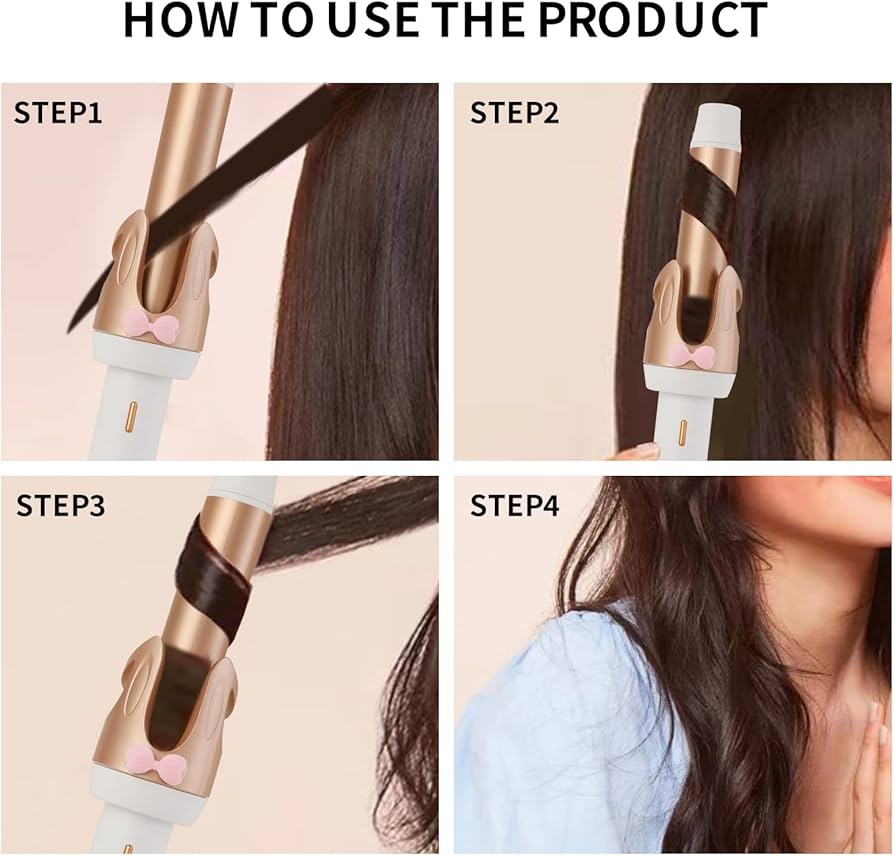 HOW TO USE THE PRODUCT

STEP1

STEP2

STEP3

STEP4