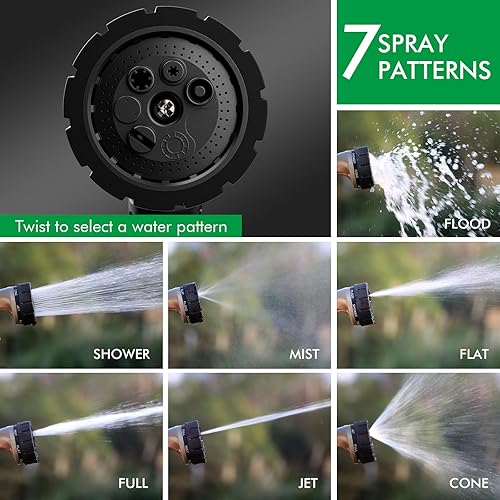 7 SPRAY PATTERNS

Twist to select a water pattern

FLOOD

SHOWER

MIST

FLAT

FULL

JET

CONE