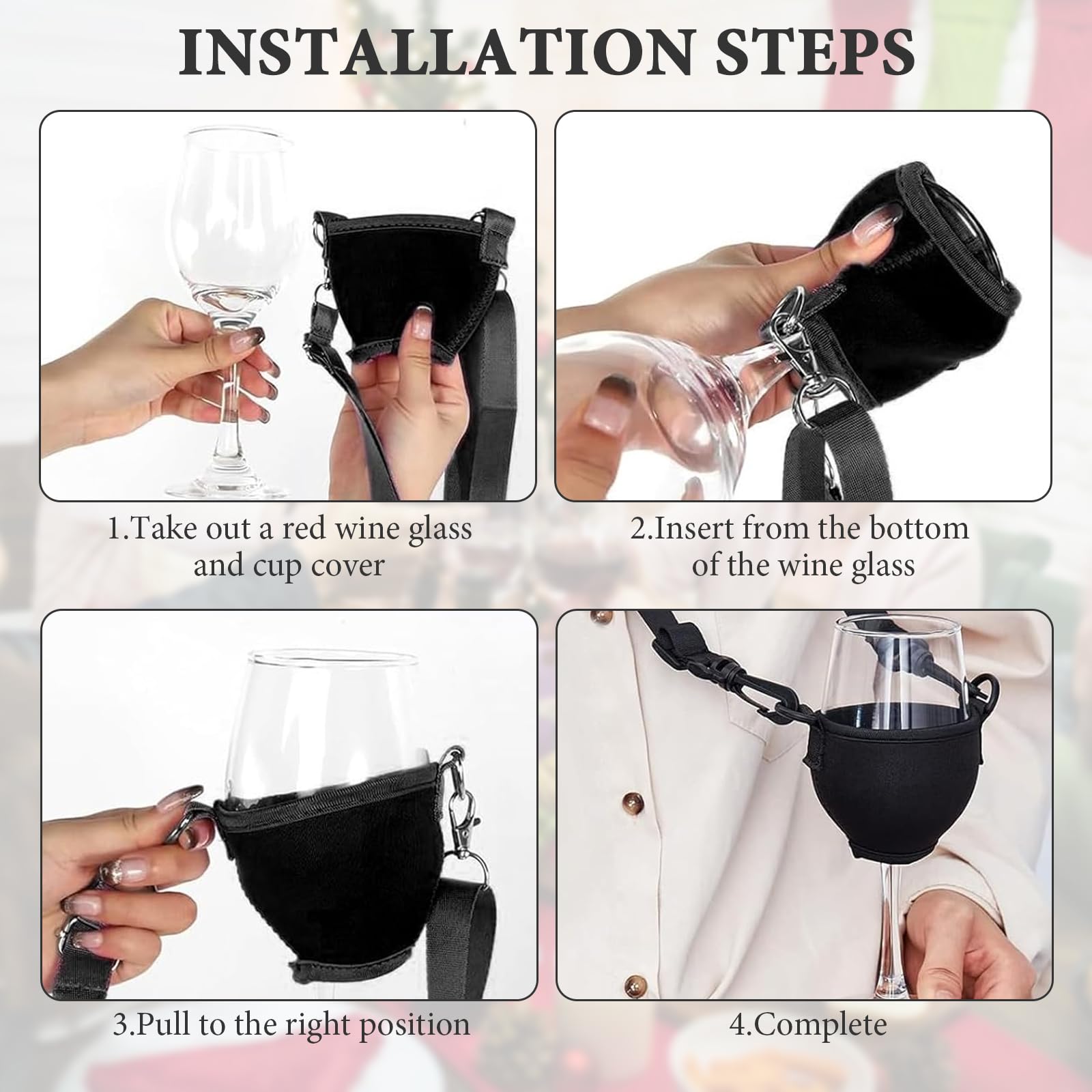 INSTALLATION STEPS

1.Take out a red wine glass and cup cover

2.Insert from the bottom of the wine glass

3.Pull to the right position

4.Complete