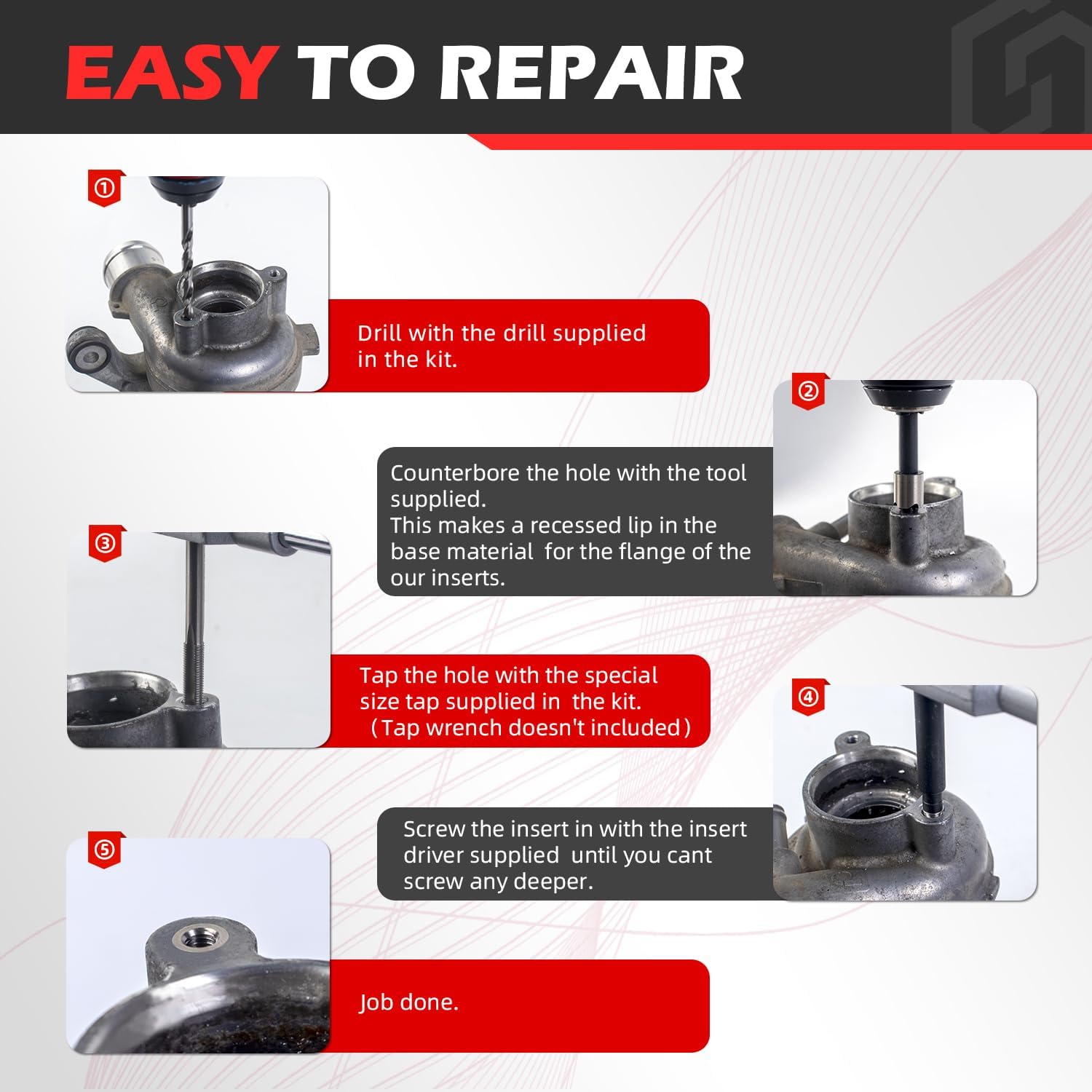 EASY TO REPAIR

①

Drill with the drill supplied in the kit.

②

Counterbore the hole with the tool supplied.
This makes a recessed lip in the base material for the flange of the our inserts.

③

Tap the hole with the special size tap supplied in the kit. （Tap wrench doesn't included）

④

Screw the insert in with the insert driver supplied until you cant screw any deeper.

⑤

Job done.