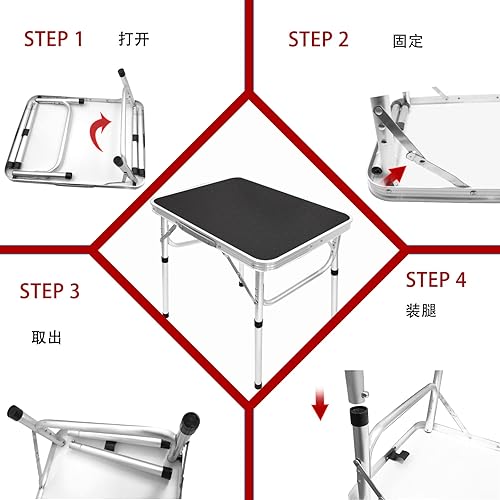 STEP 1 打开

STEP 2 固定

STEP 3

取出

STEP 4

装腿