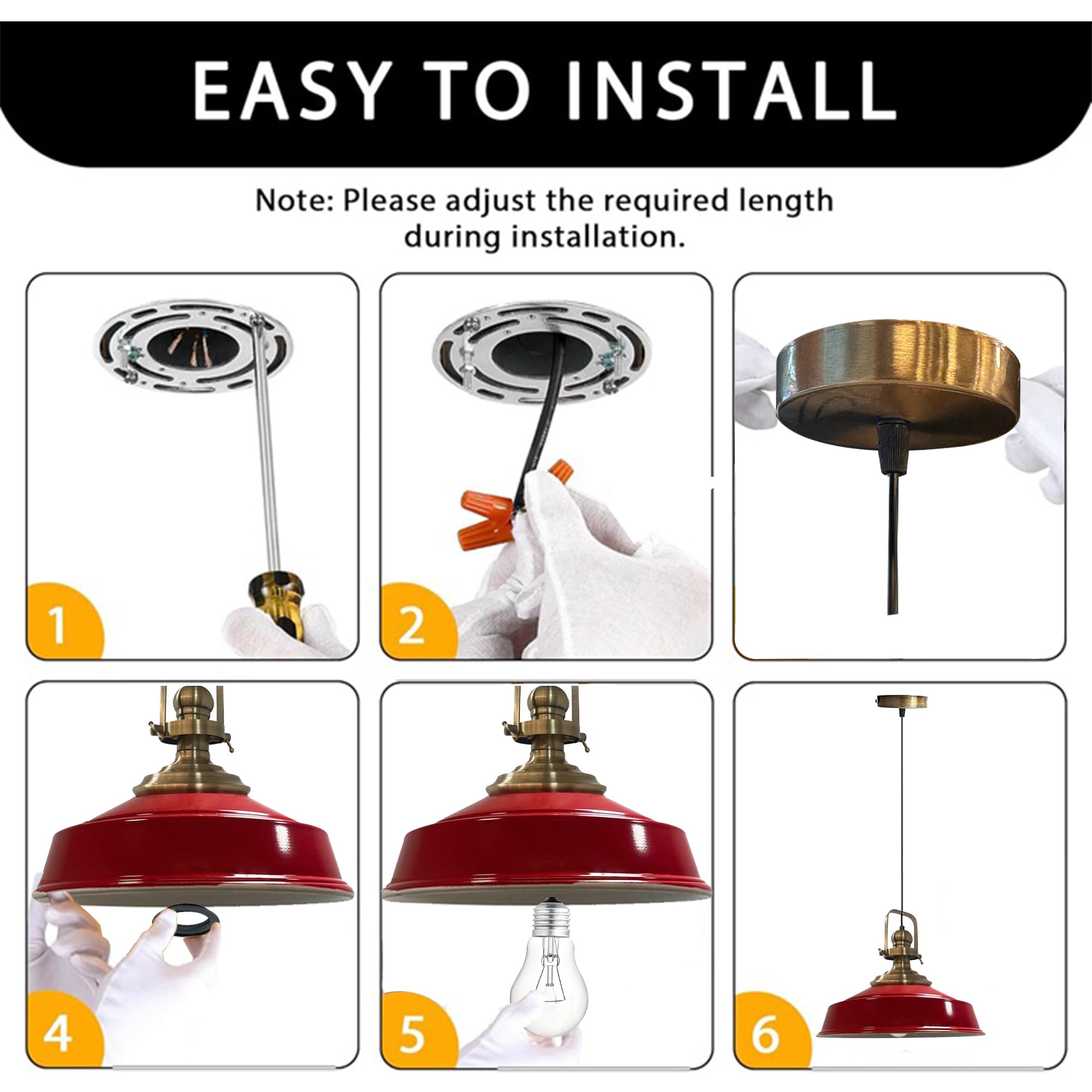 EASY TO INSTALL

Note: Please adjust the required length during installation.

1

2

4

5

6