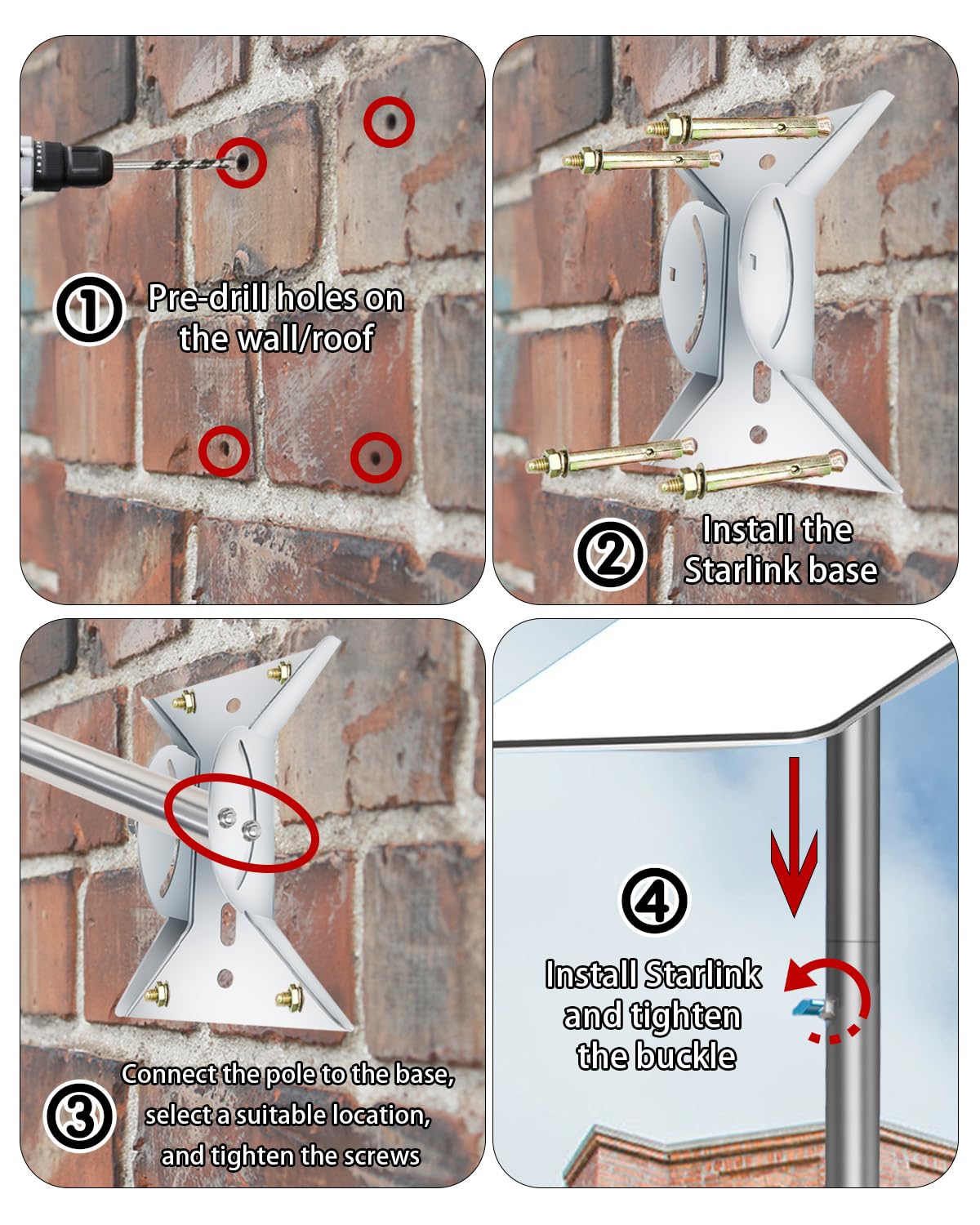 ① Pre-drill holes on the wall/roof

② Install the Starlink base

③ Connect the pole to the base, select a suitable location, and tighten the screws

④ Install Starlink and tighten the buckle