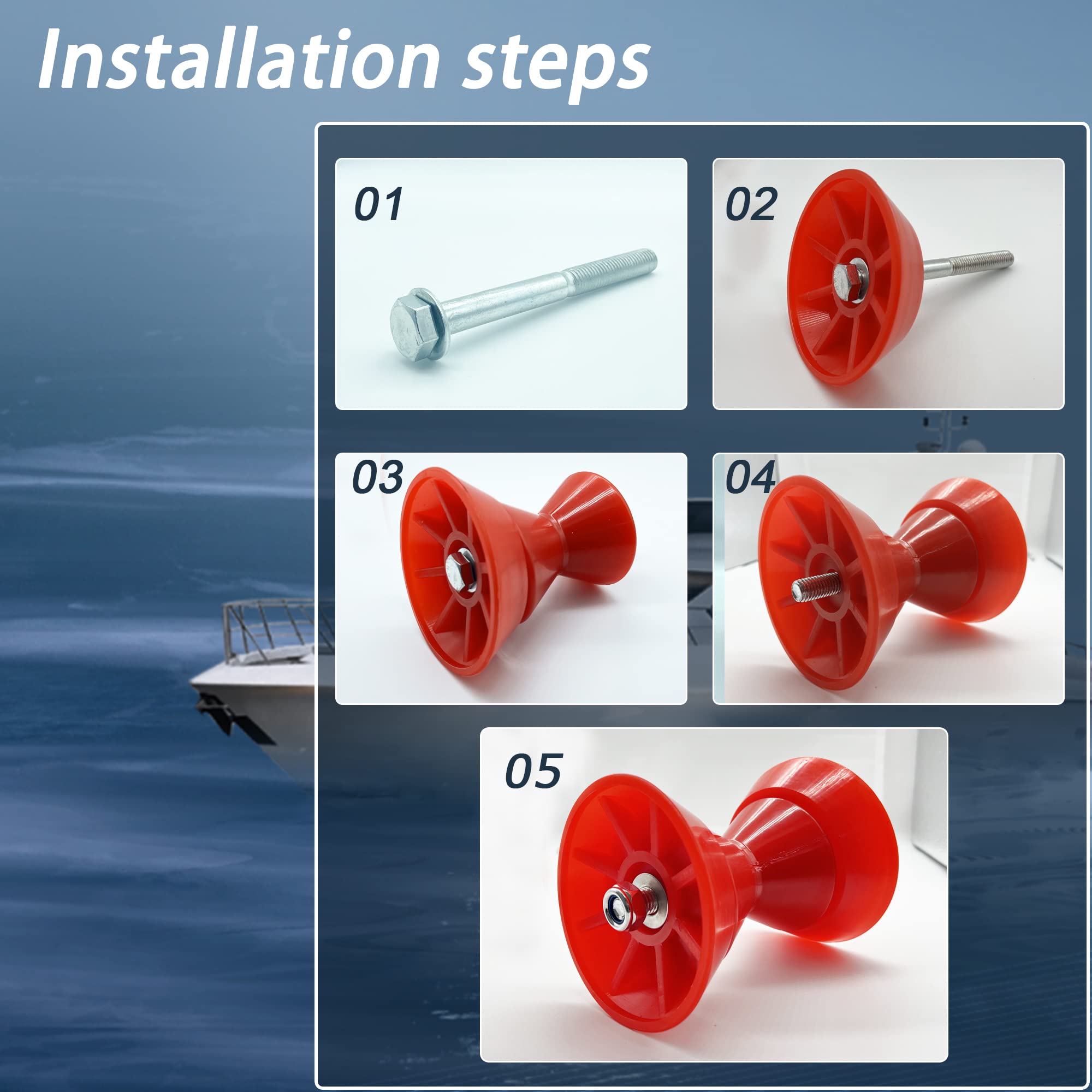 Installation steps

01

02

03

04

05