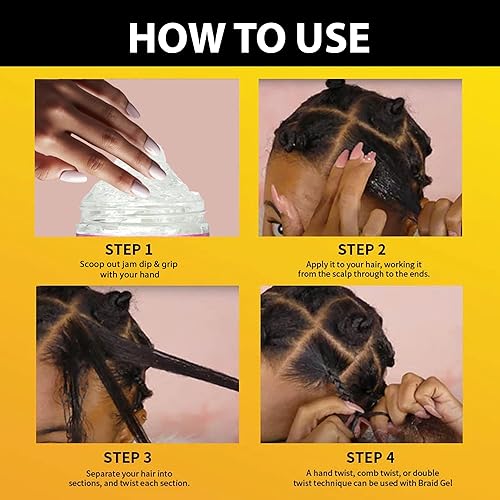 HOW TO USE

STEP 1
Scoop out jam dip & grip with your hand

STEP 2
Apply it to your hair, working it from the scalp through to the ends.

STEP 3
Separate your hair into sections, and twist each section.

STEP 4
A hand twist, comb twist, or double twist technique can be used with Braid Gel