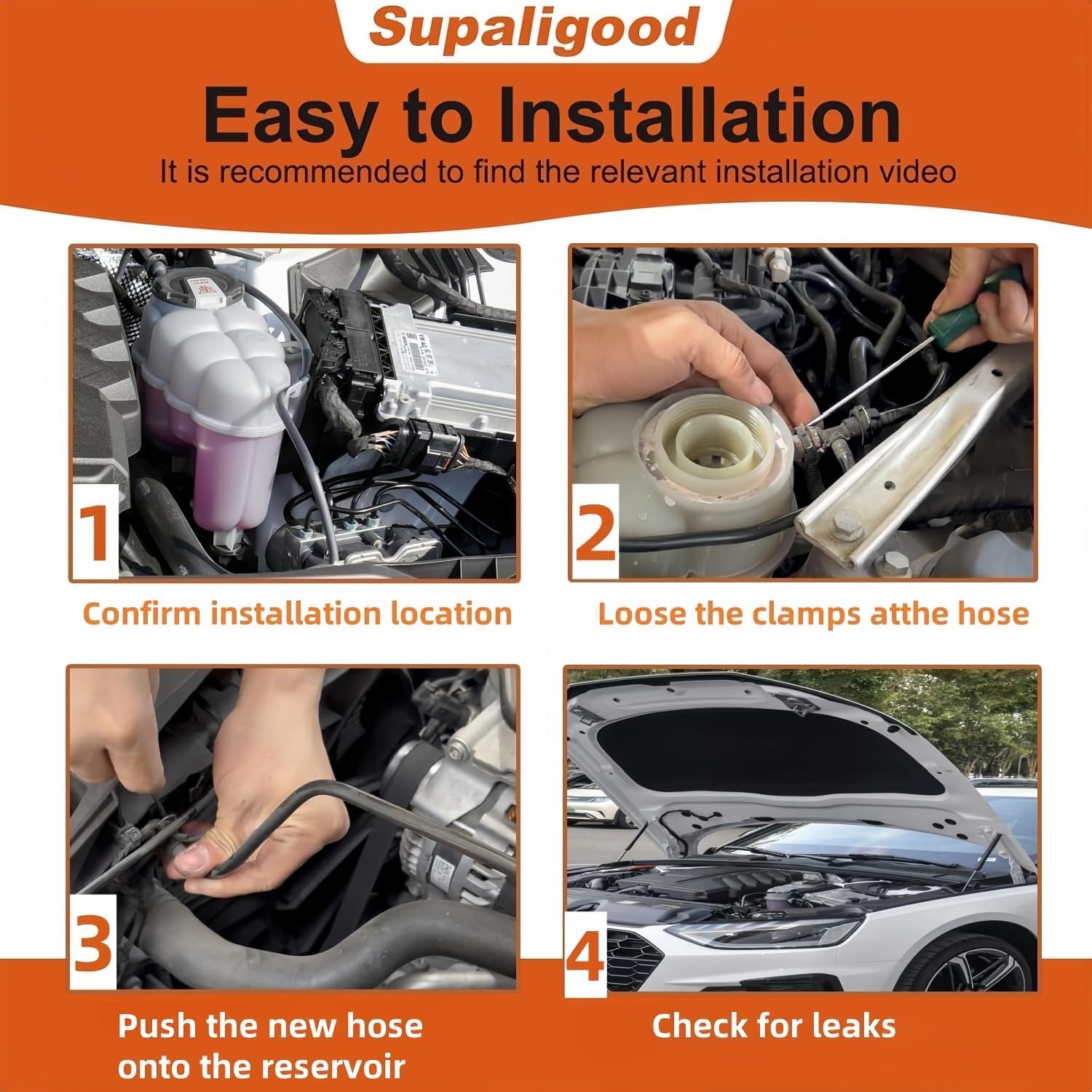 Supaligood

Easy to Installation

It is recommended to find the relevant installation video

1

Confirm installation location

2

Loose the clamps atthe hose

3

Push the new hose onto the reservoir

4

Check for leaks