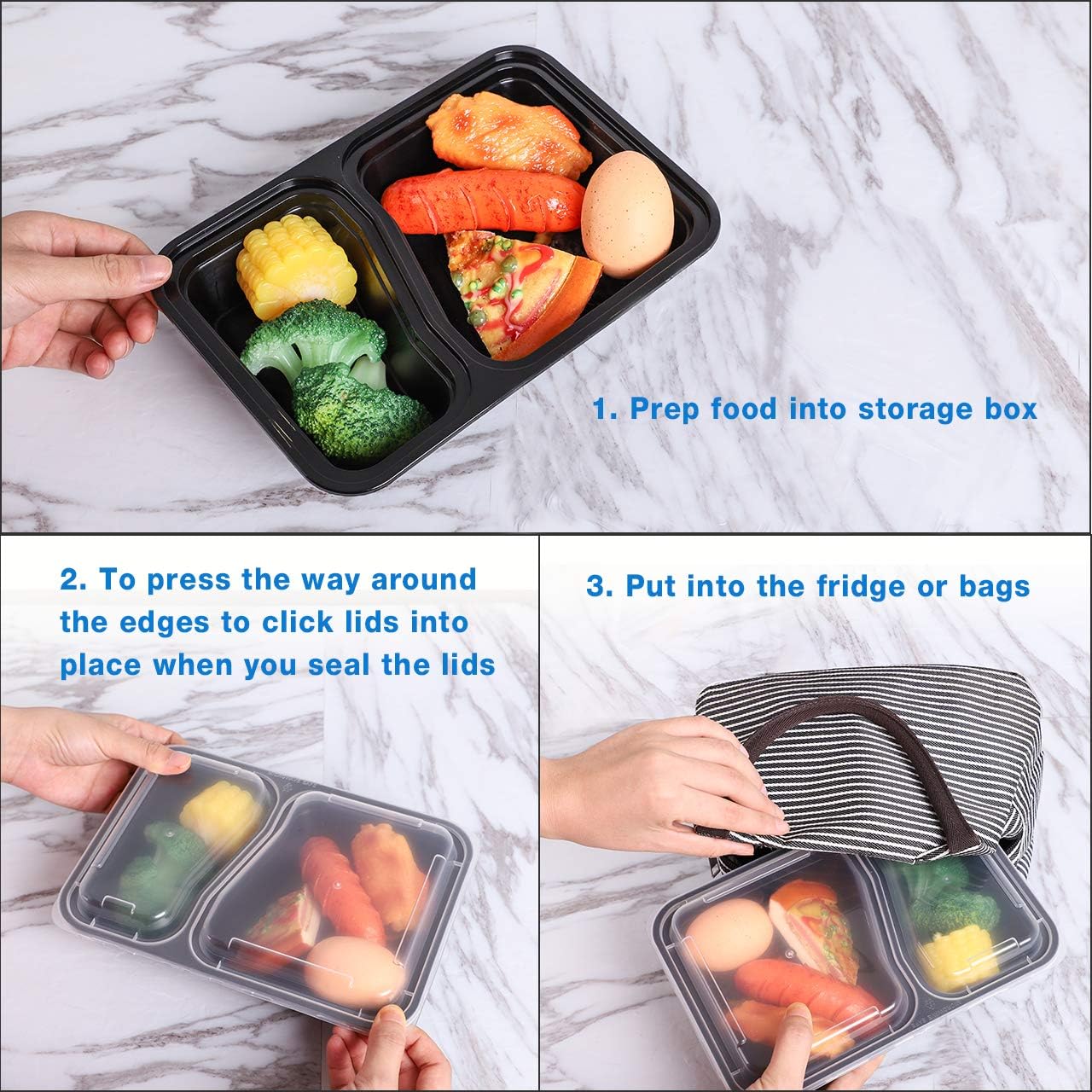 1. Prep food into storage box

2. To press the way around the edges to click lids into place when you seal the lids

3. Put into the fridge or bags