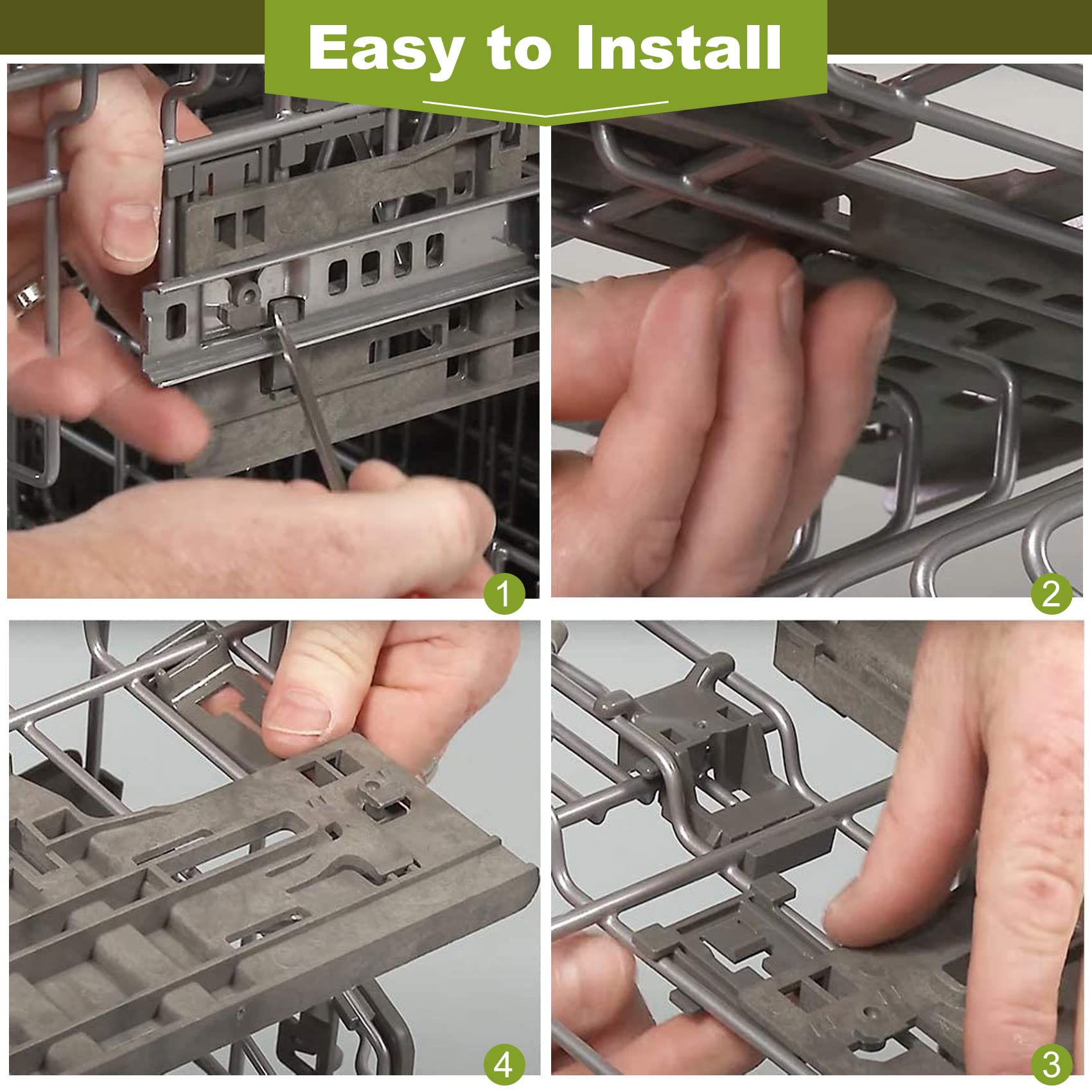 Easy to Install

1

2

4

3