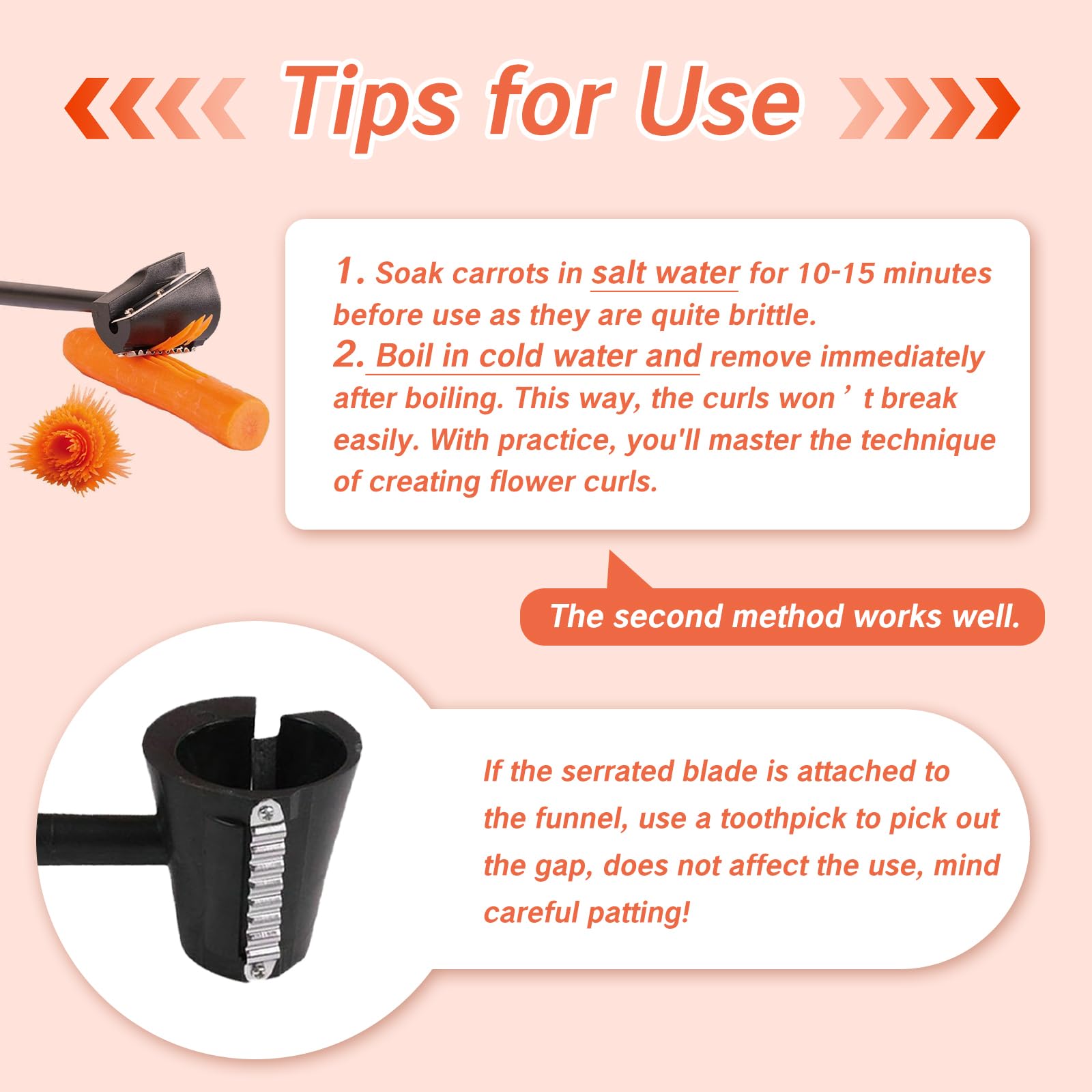 Tips for Use

1. Soak carrots in salt water for 10-15 minutes before use as they are quite brittle.
2. Boil in cold water and remove immediately after boiling. This way, the curls won’t break easily. With practice, you'll master the technique of creating flower curls.

The second method works well.

If the serrated blade is attached to the funnel, use a toothpick to pick out the gap, does not affect the use, mind careful patting!