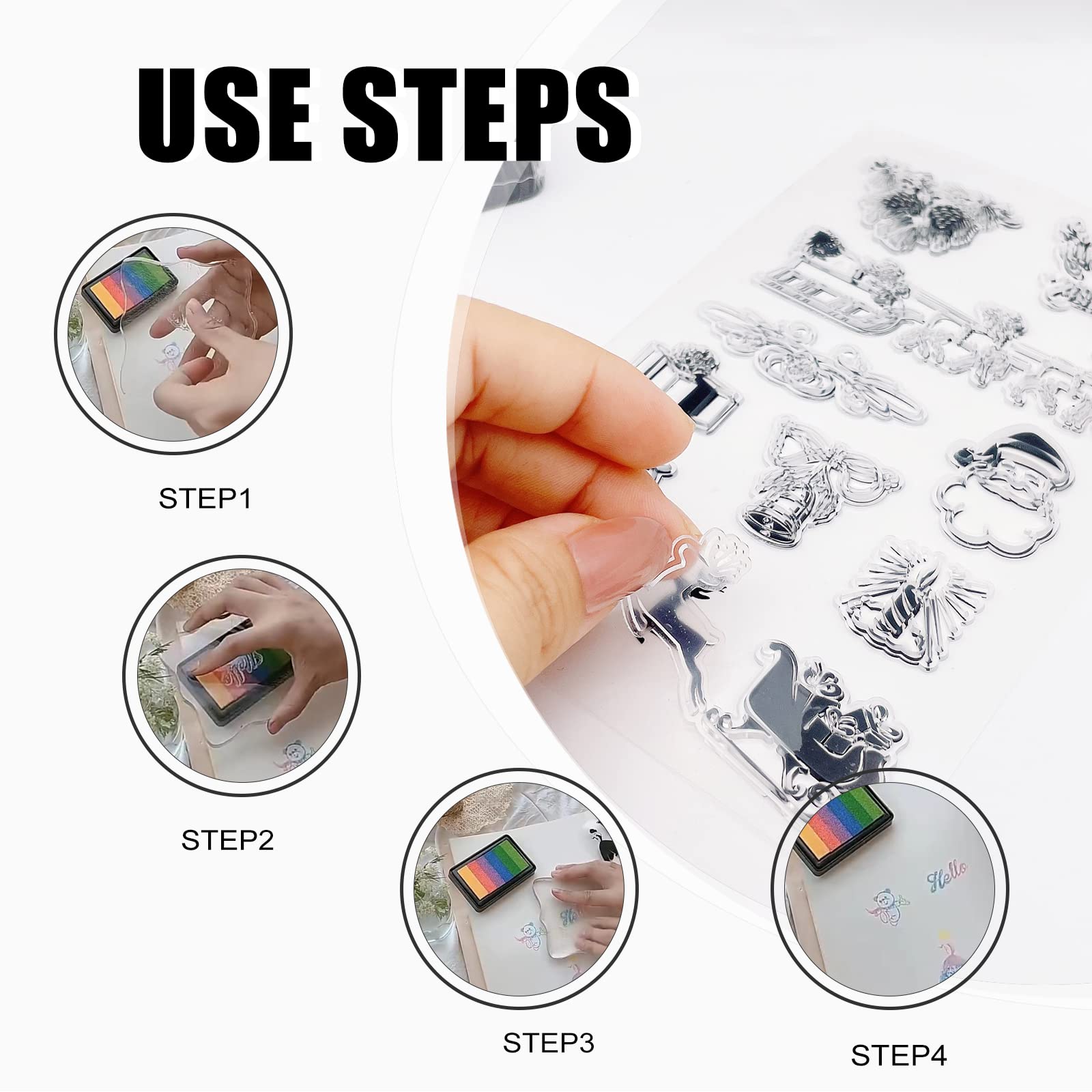 USE STEPS

STEP1

STEP2

STEP3

Hello

STEP4