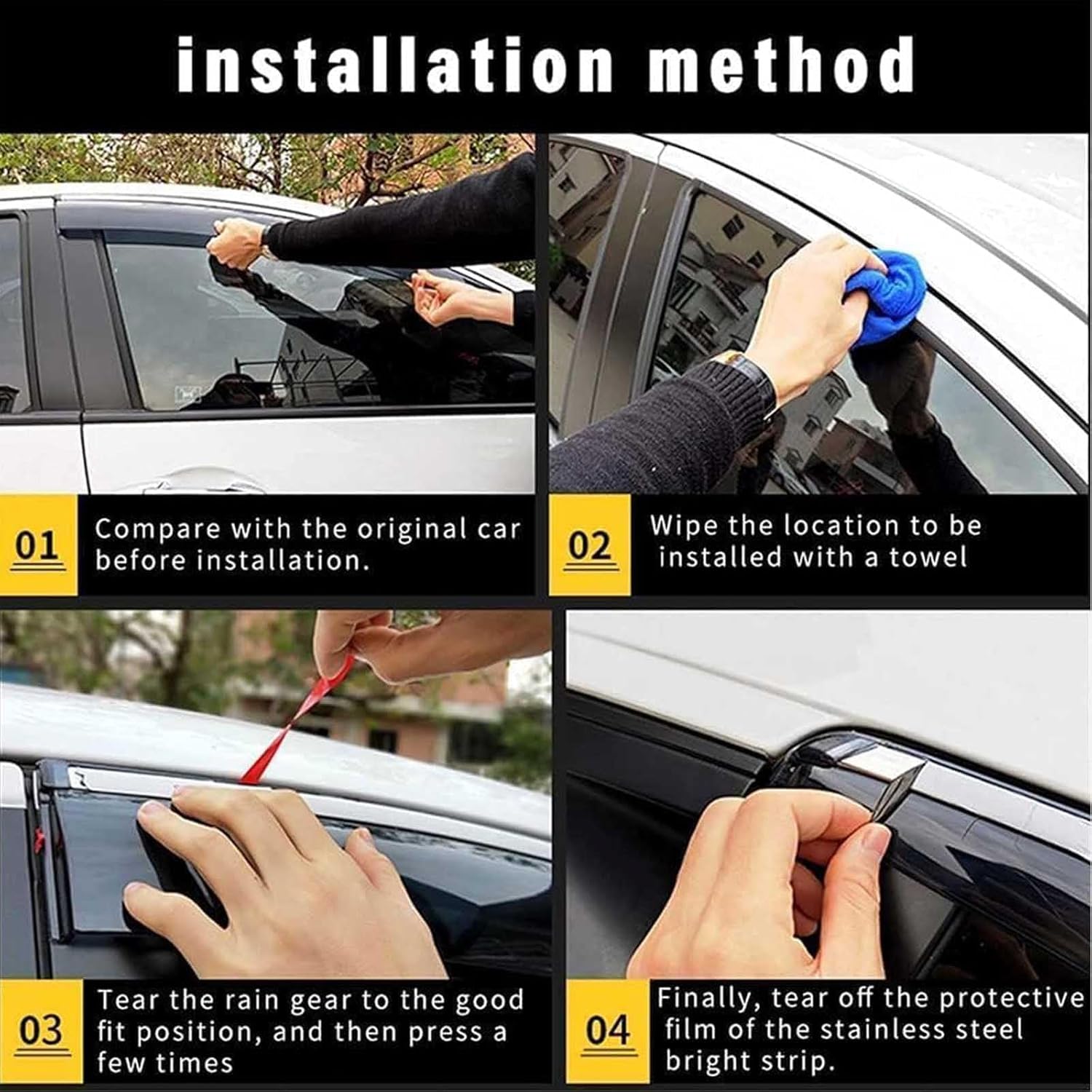 installation method

01 Compare with the original car before installation.

02 Wipe the location to be installed with a towel

03 Tear the rain gear to the good fit position, and then press a few times

04 Finally, tear off the protective film of the stainless steel bright strip.