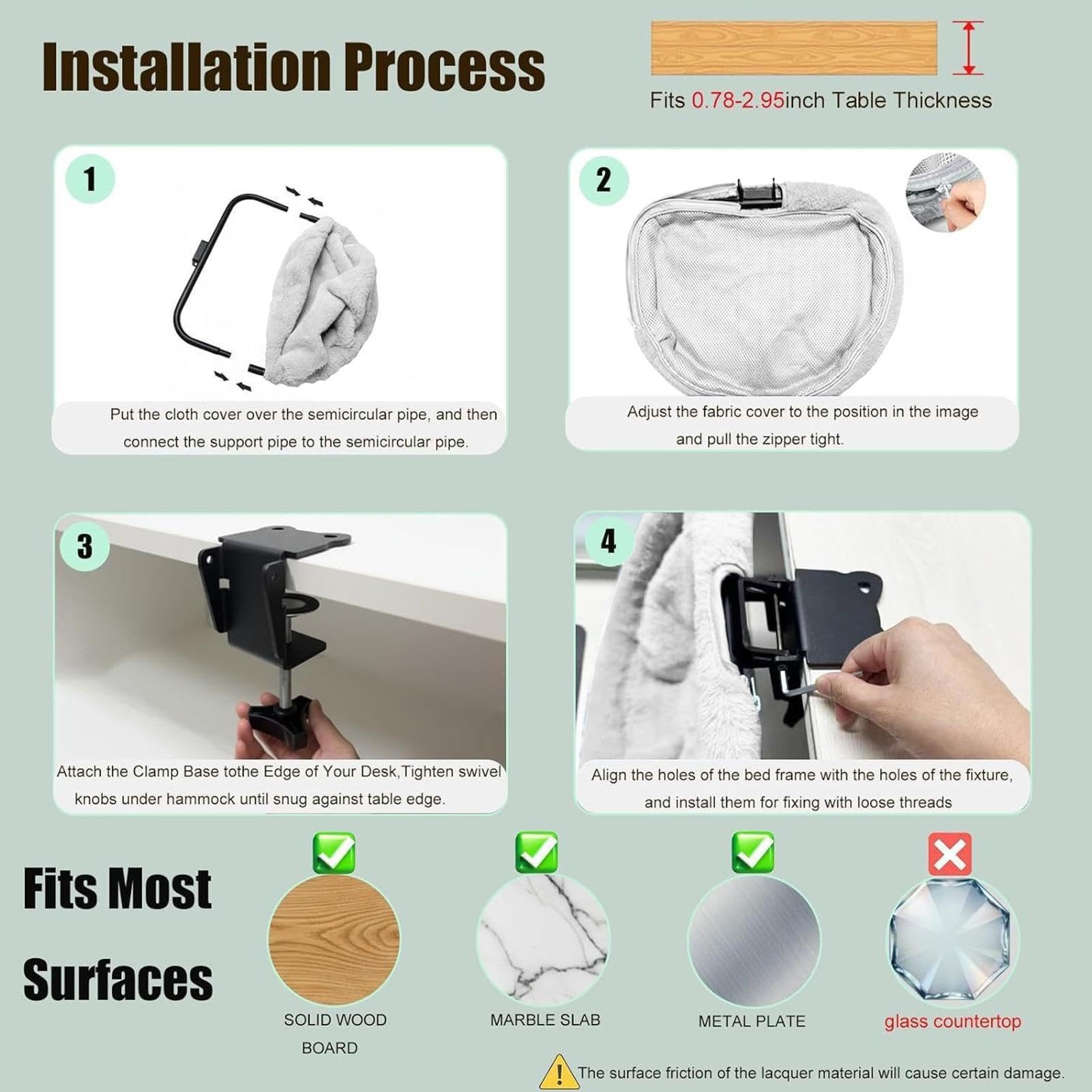 Installation Process

Fits 0.78-2.95inch Table Thickness

1

Put the cloth cover over the semicircular pipe, and then connect the support pipe to the semicircular pipe.

2

Adjust the fabric cover to the position in the image and pull the zipper tight.

3

Attach the Clamp Base tothe Edge of Your Desk,Tighten swivel knobs under hammock until snug against table edge.

4

Align the holes of the bed frame with the holes of the fixture, and install them for fixing with loose threads

Fits Most Surfaces

SOLID WOOD BOARD

MARBLE SLAB

METAL PLATE

glass countertop

The surface friction of the lacquer material will cause certain damage.