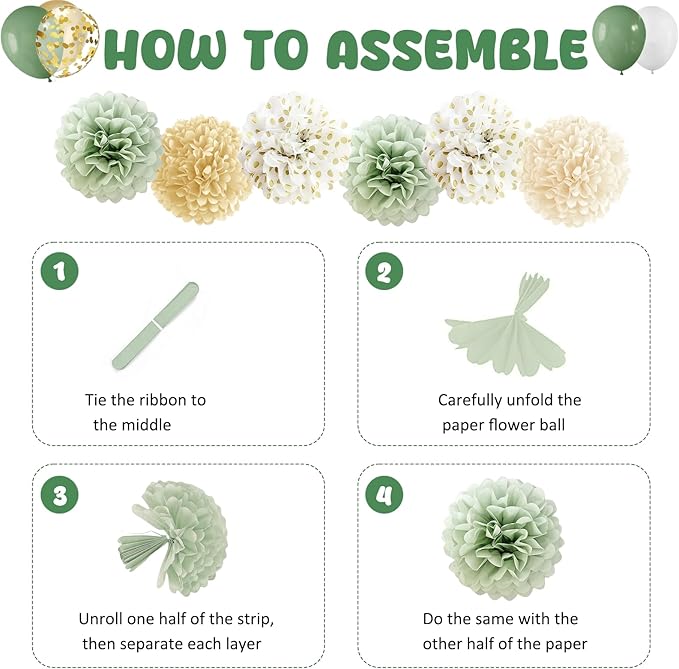 HOW TO ASSEMBLE

1

Tie the ribbon to the middle

2

Carefully unfold the paper flower ball

3

Unroll one half of the strip, then separate each layer

4

Do the same with the other half of the paper