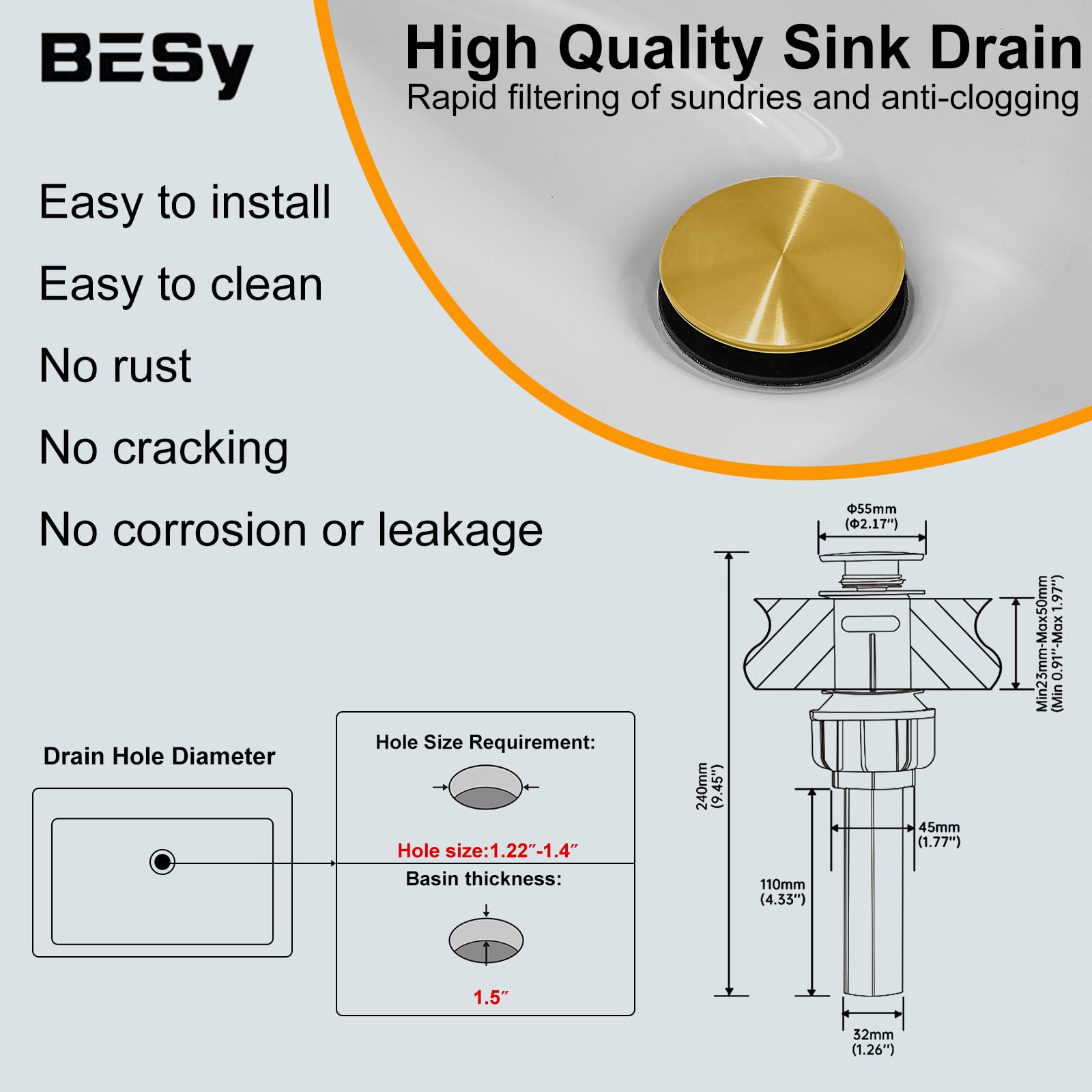 BESy

High Quality Sink Drain

Rapid filtering of sundries and anti-clogging

Easy to install

Easy to clean

No rust

No cracking

No corrosion or leakage

Drain Hole Diameter

Hole Size Requirement:

Hole size:1.22″-1.4″

Basin thickness:

1.5″

Φ55mm
(Φ2.17″)

Min23mm-Max50mm
(Min 0.91″-Max 1.97″)

240mm
(9.45″)

45mm
(1.77″)

110mm
(4.33″)

32mm
(1.26″)