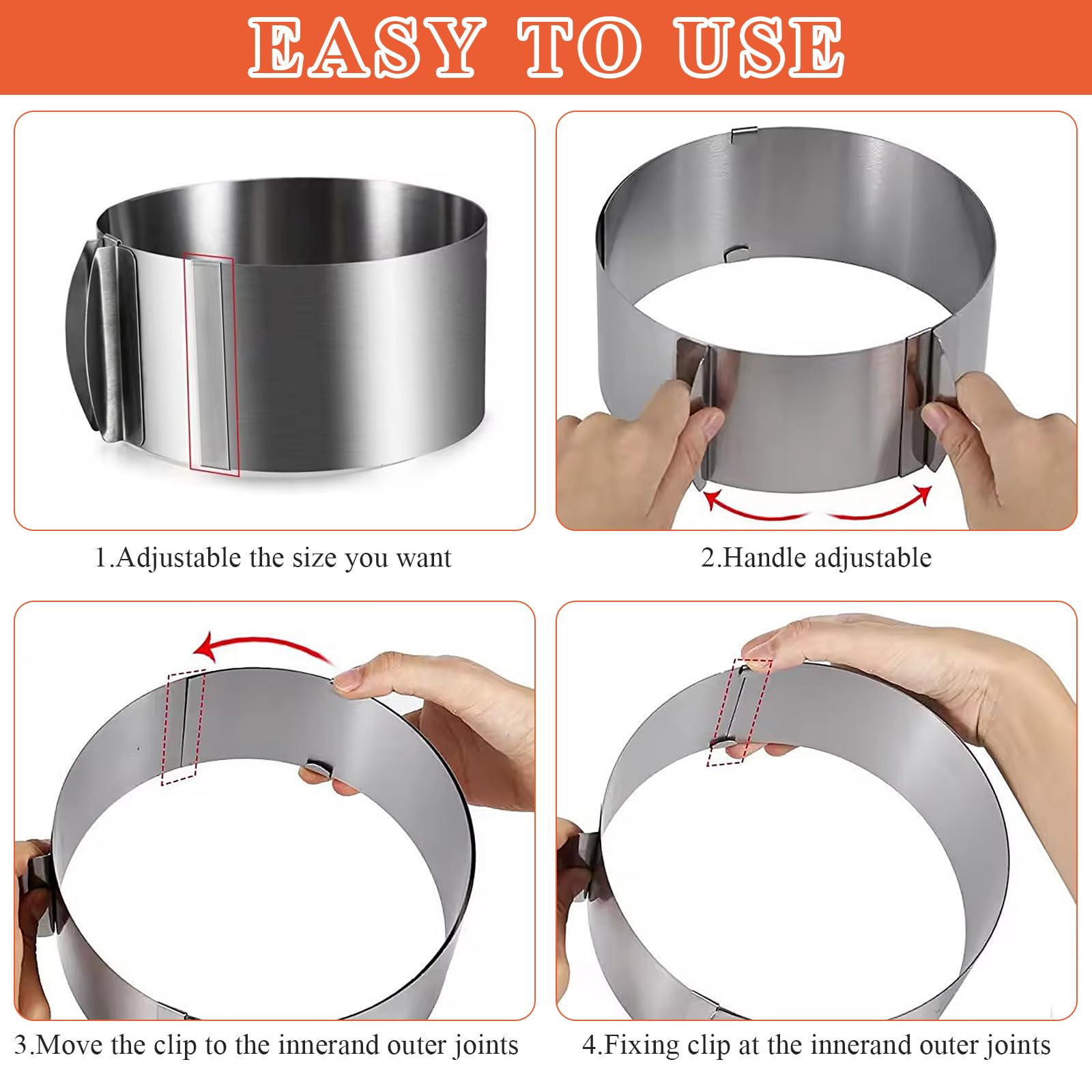 EASY TO USE

1.Adjustable the size you want

2.Handle adjustable

3.Move the clip to the innerand outer joints

4.Fixing clip at the innerand outer joints