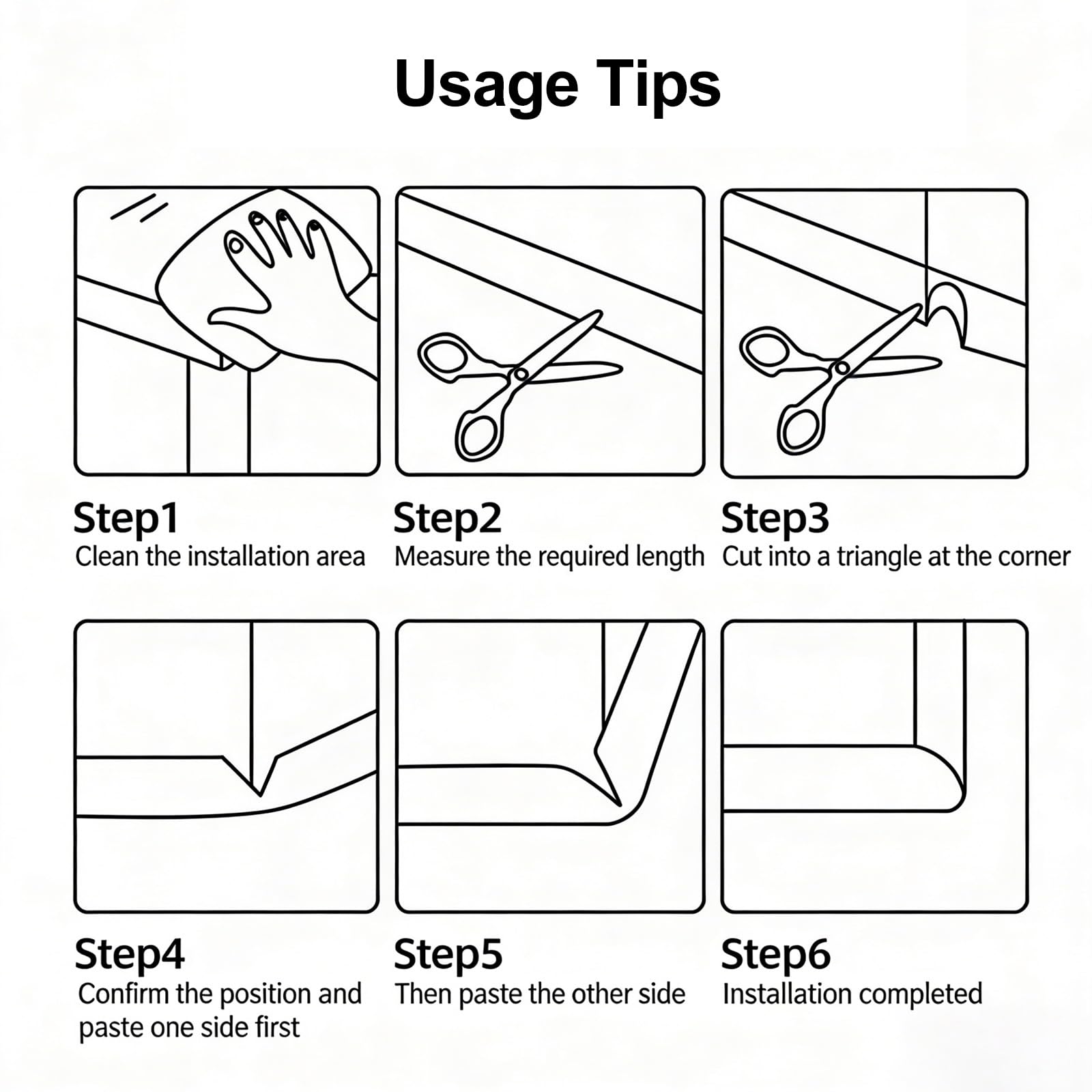 Usage Tips

Step1
Clean the installation area

Step2
Measure the required length

Step3
Cut into a triangle at the corner

Step4
Confirm the position and paste one side first

Step5
Then paste the other side

Step6
Installation completed