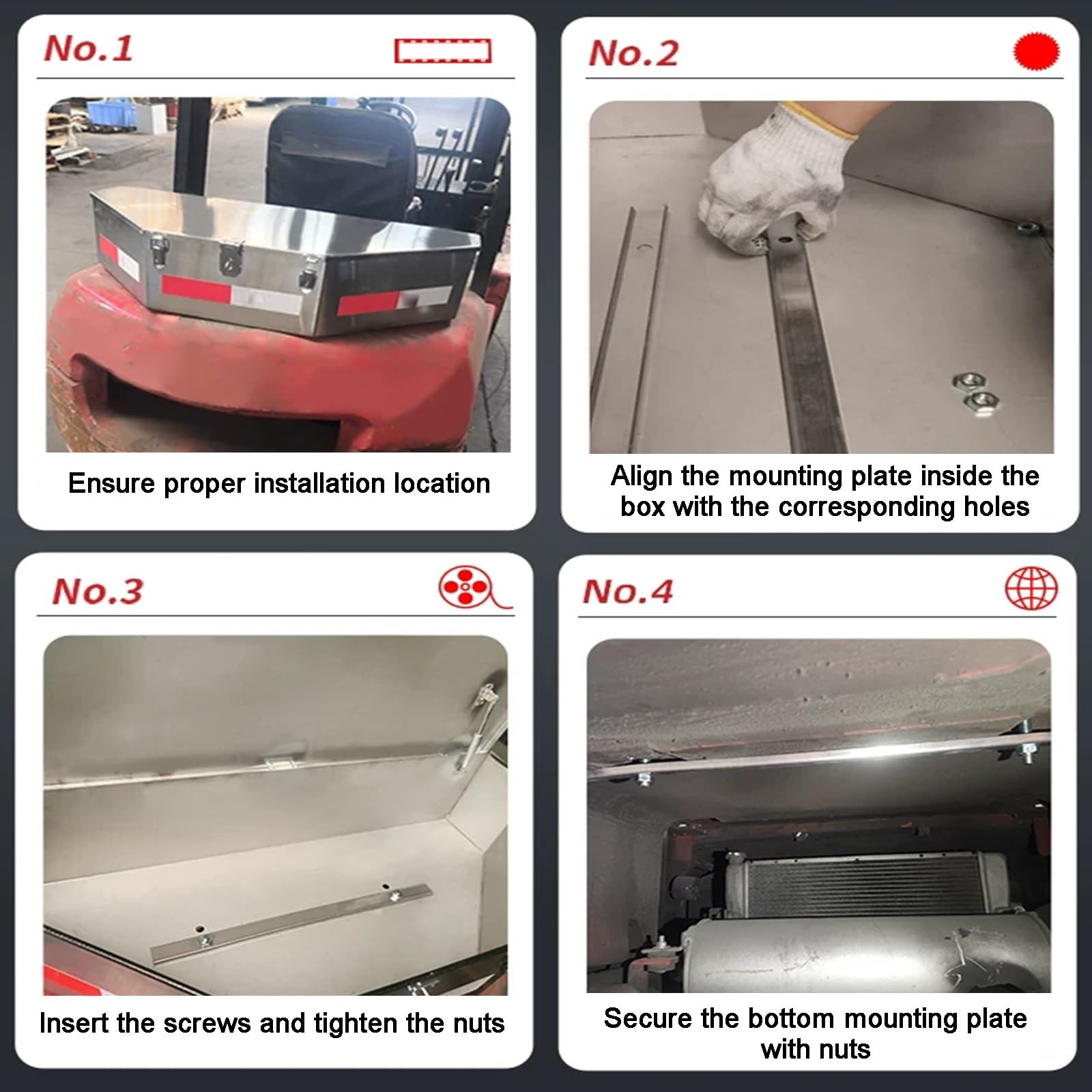 No.1

Ensure proper installation location

No.2

Align the mounting plate inside the box with the corresponding holes

No.3

Insert the screws and tighten the nuts

No.4

Secure the bottom mounting plate with nuts