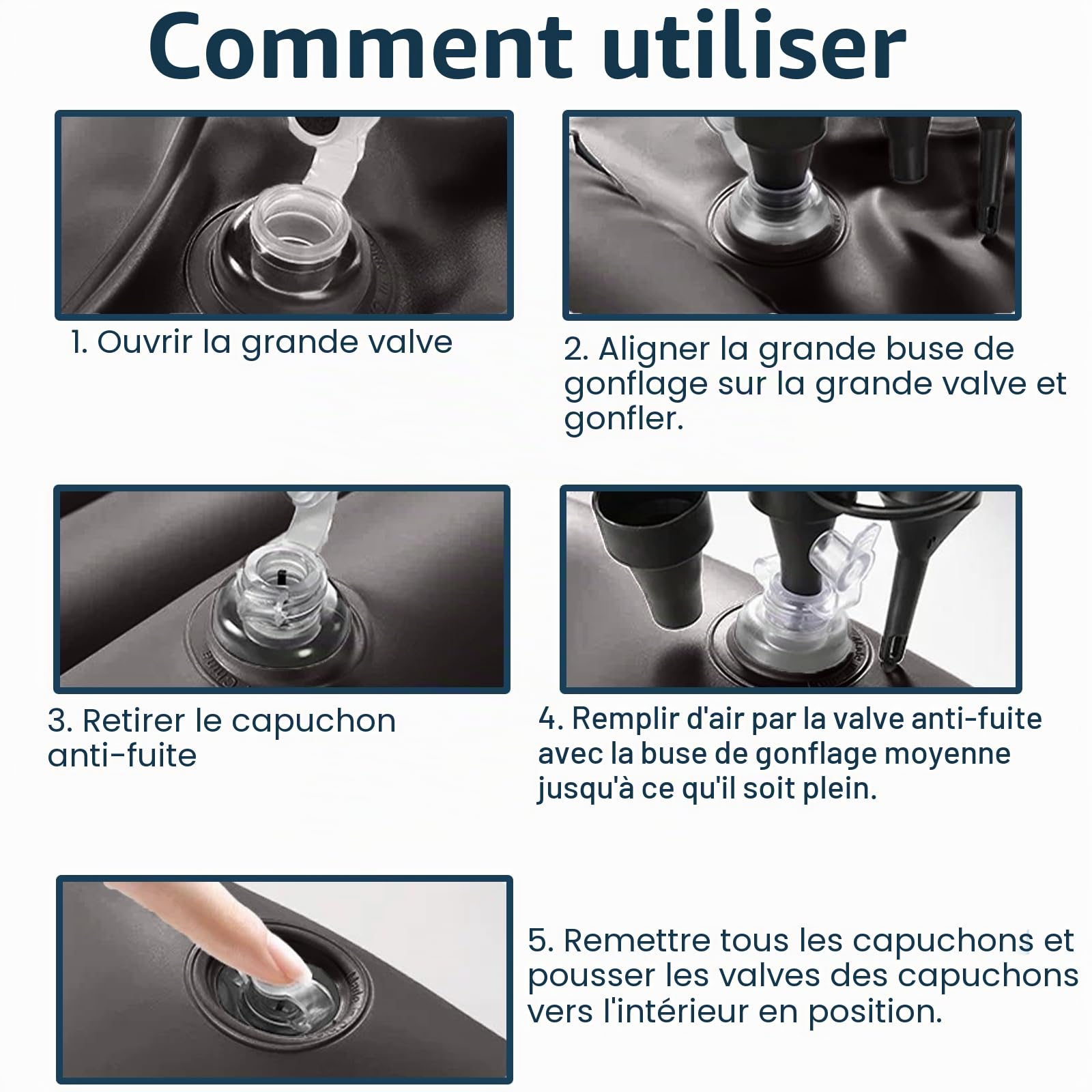 Comment utiliser

1. Ouvrir la grande valve

2. Aligner la grande buse de gonflage sur la grande valve et gonfler.

3. Retirer le capuchon anti-fuite

4. Remplir d'air par la valve anti-fuite avec la buse de gonflage moyenne jusqu'à ce qu'il soit plein.

5. Remettre tous les capuchons et pousser les valves des capuchons vers l'intérieur en position.