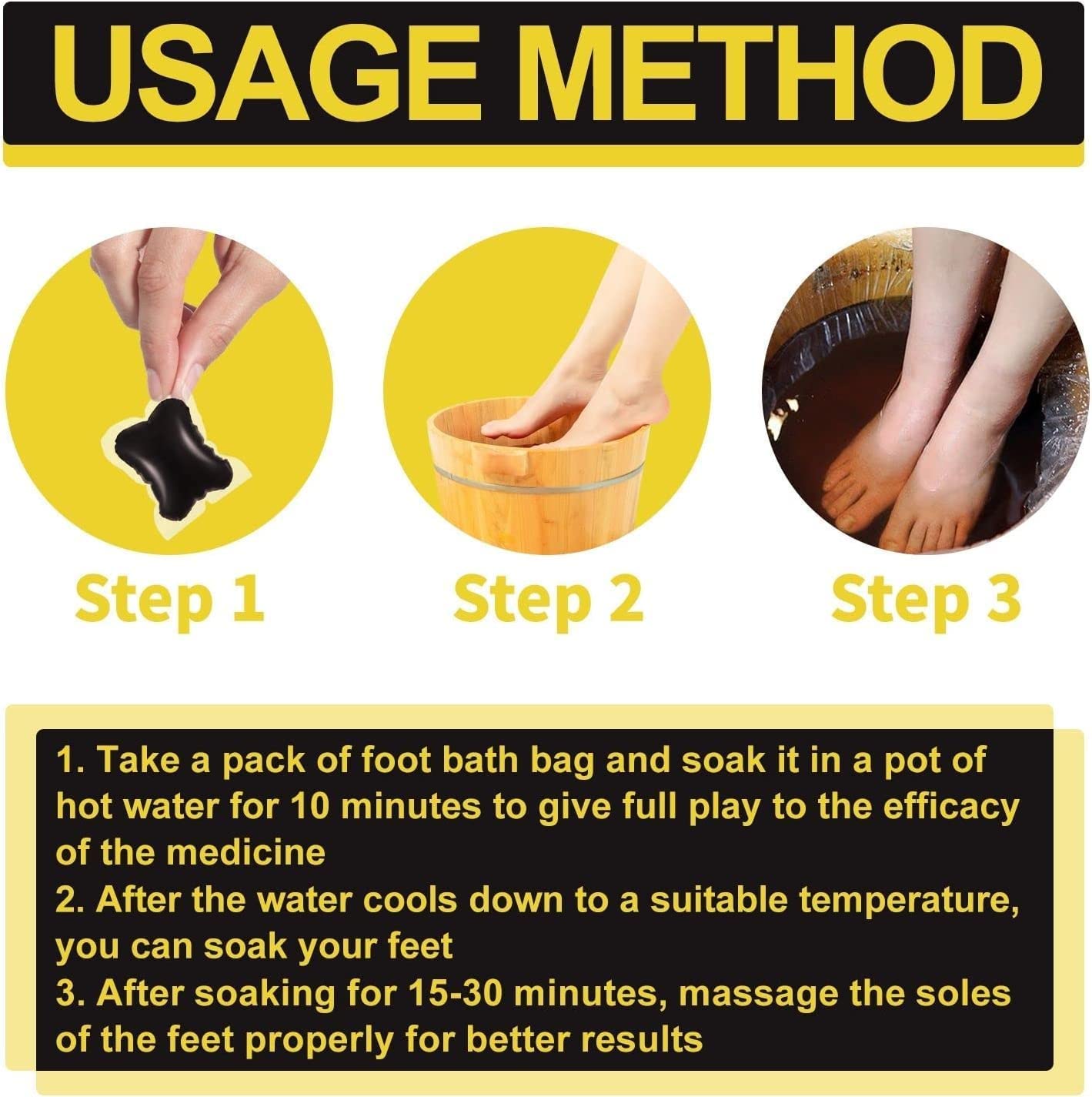 USAGE METHOD

Step 1

Step 2

Step 3

1. Take a pack of foot bath bag and soak it in a pot of hot water for 10 minutes to give full play to the efficacy of the medicine
2. After the water cools down to a suitable temperature, you can soak your feet
3. After soaking for 15-30 minutes, massage the soles of the feet properly for better results