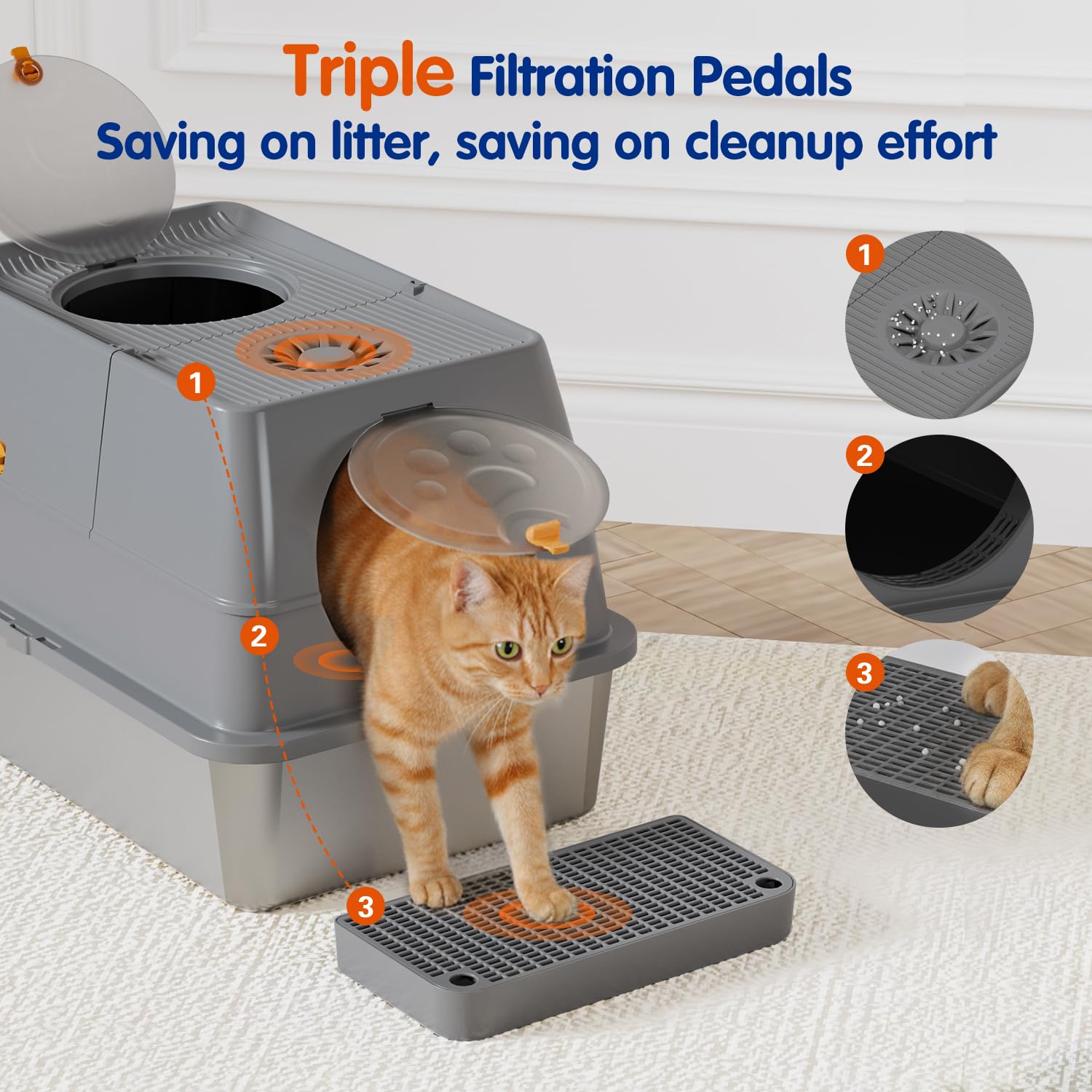 Triple Filtration Pedals
Saving on litter, saving on cleanup effort

1

2

3

1

2

3