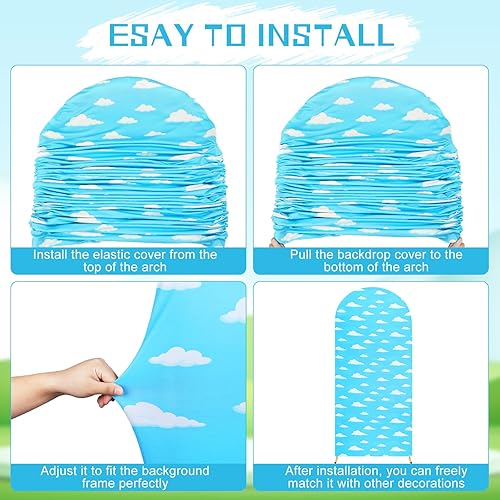 ESAY TO INSTALL

Install the elastic cover from the top of the arch

Pull the backdrop cover to the bottom of the arch

Adjust it to fit the background frame perfectly

After installation, you can freely match it with other decorations