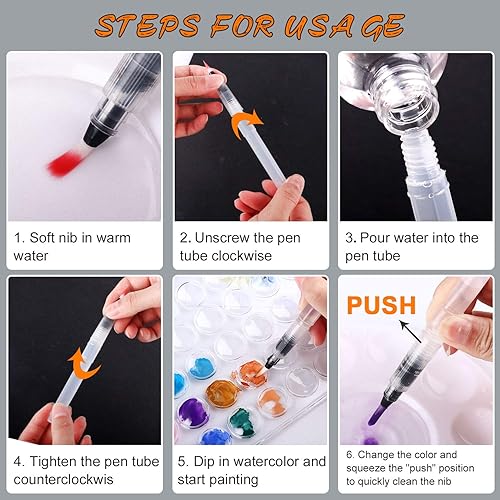 STEPS FOR USAGE

1. Soft nib in warm water

2. Unscrew the pen tube clockwise

3. Pour water into the pen tube

4. Tighten the pen tube counterclockwis

5. Dip in watercolor and start painting

PUSH

6. Change the color and squeeze the "push" position to quickly clean the nib