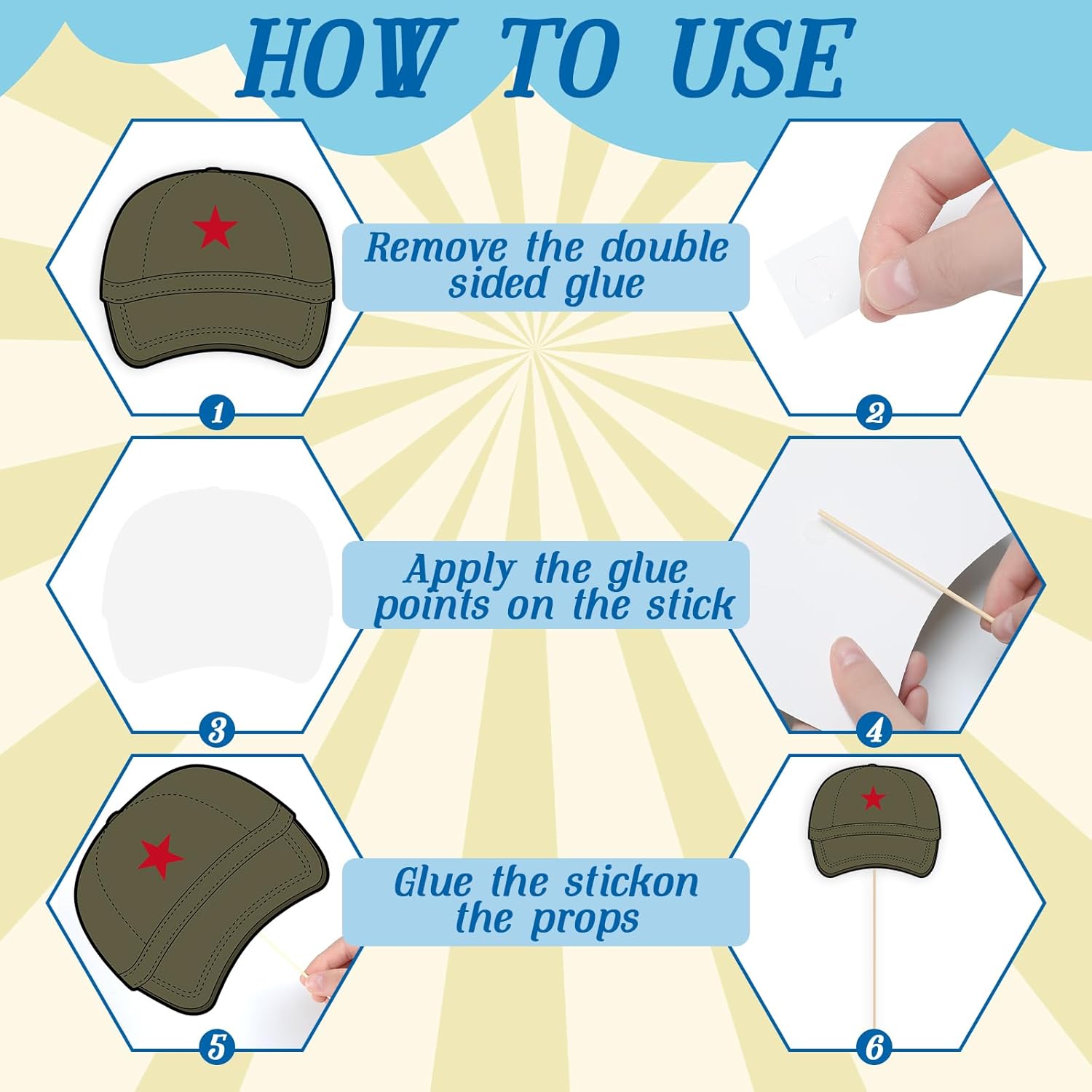 HOW TO USE

Remove the double sided glue

1

2

Apply the glue points on the stick

3

4

Glue the stickon the props

5

6