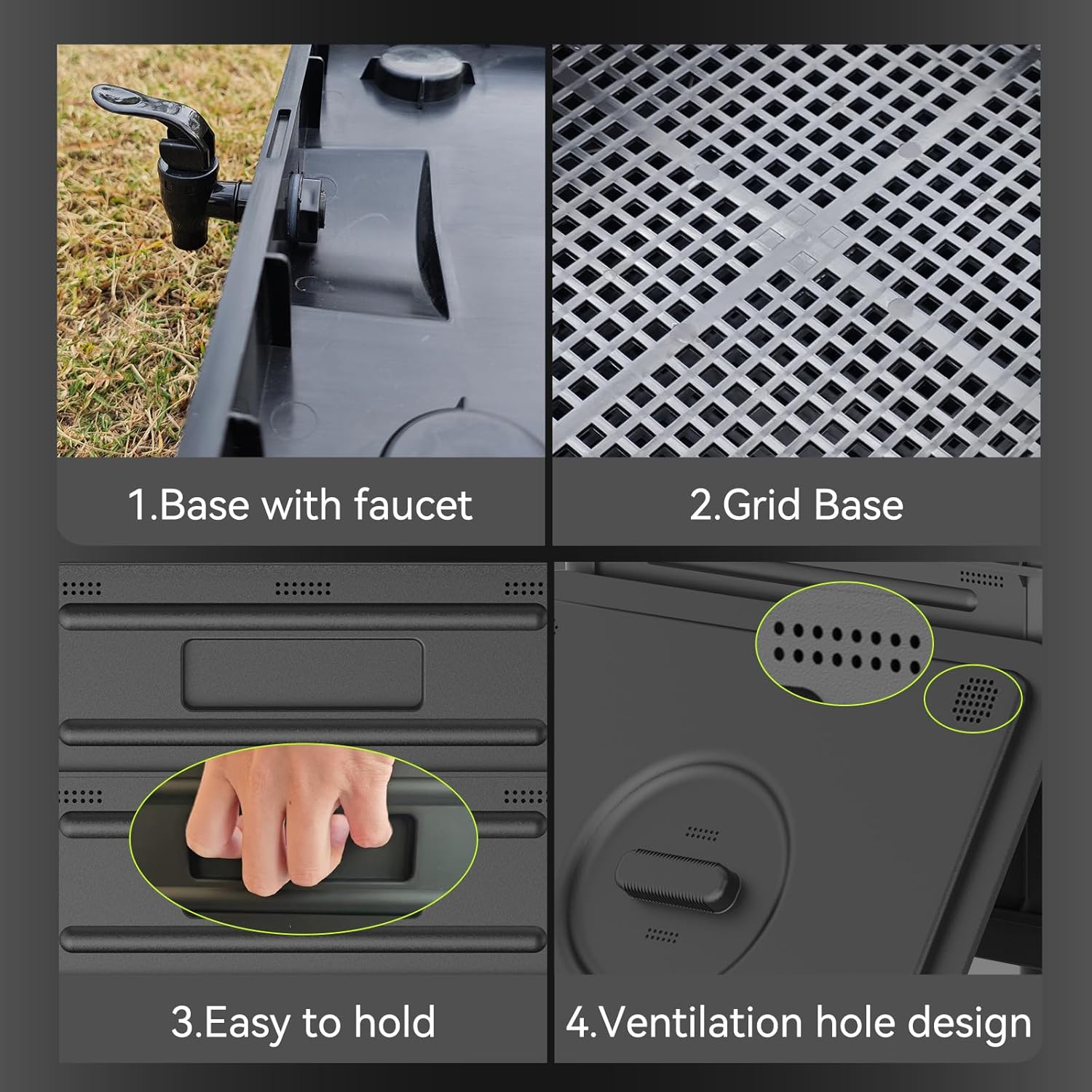 1.Base with faucet

2.Grid Base

3.Easy to hold

4.Ventilation hole design