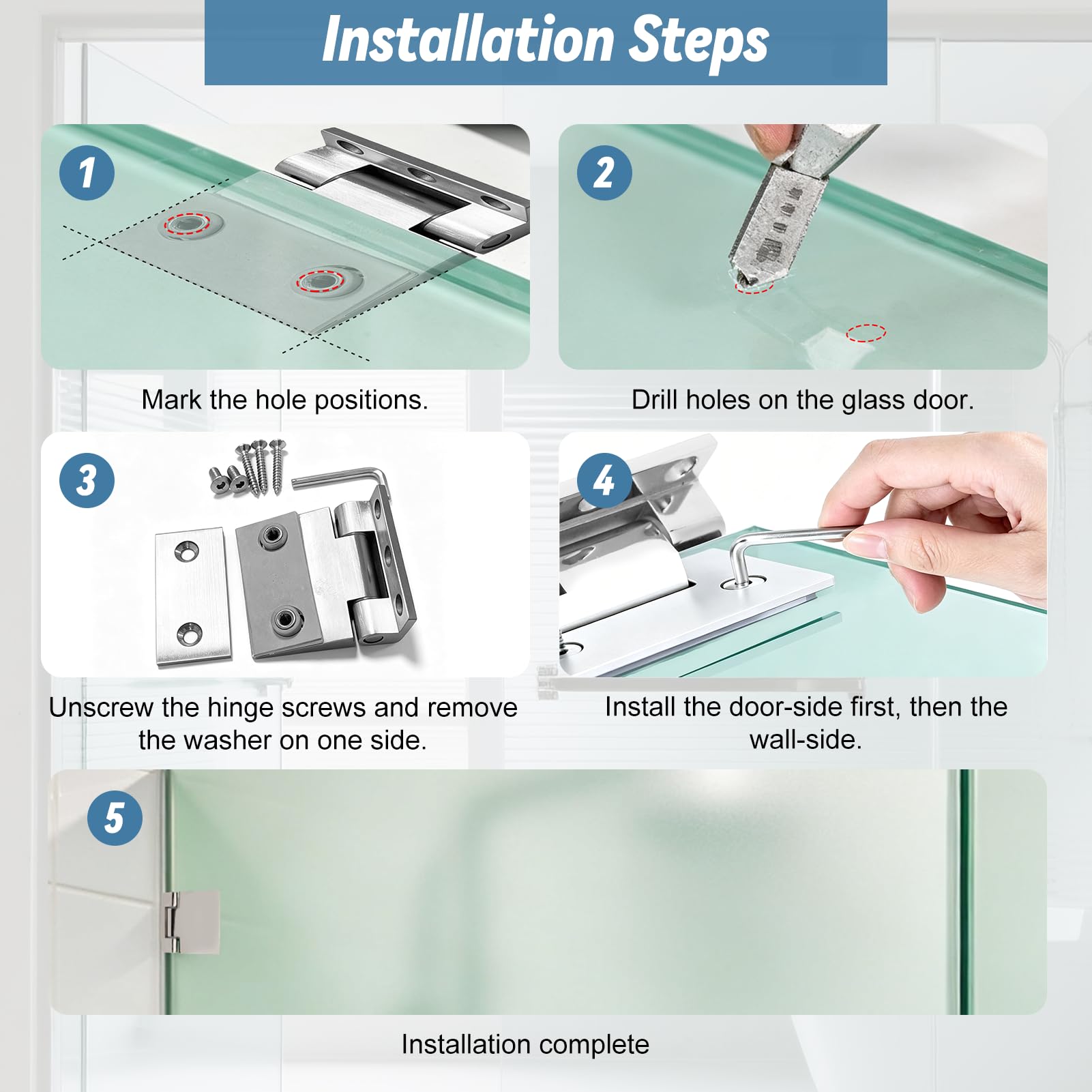 Installation Steps

1

Mark the hole positions.

2

Drill holes on the glass door.

3

Unscrew the hinge screws and remove the washer on one side.

4

Install the door-side first, then the wall-side.

5

Installation complete