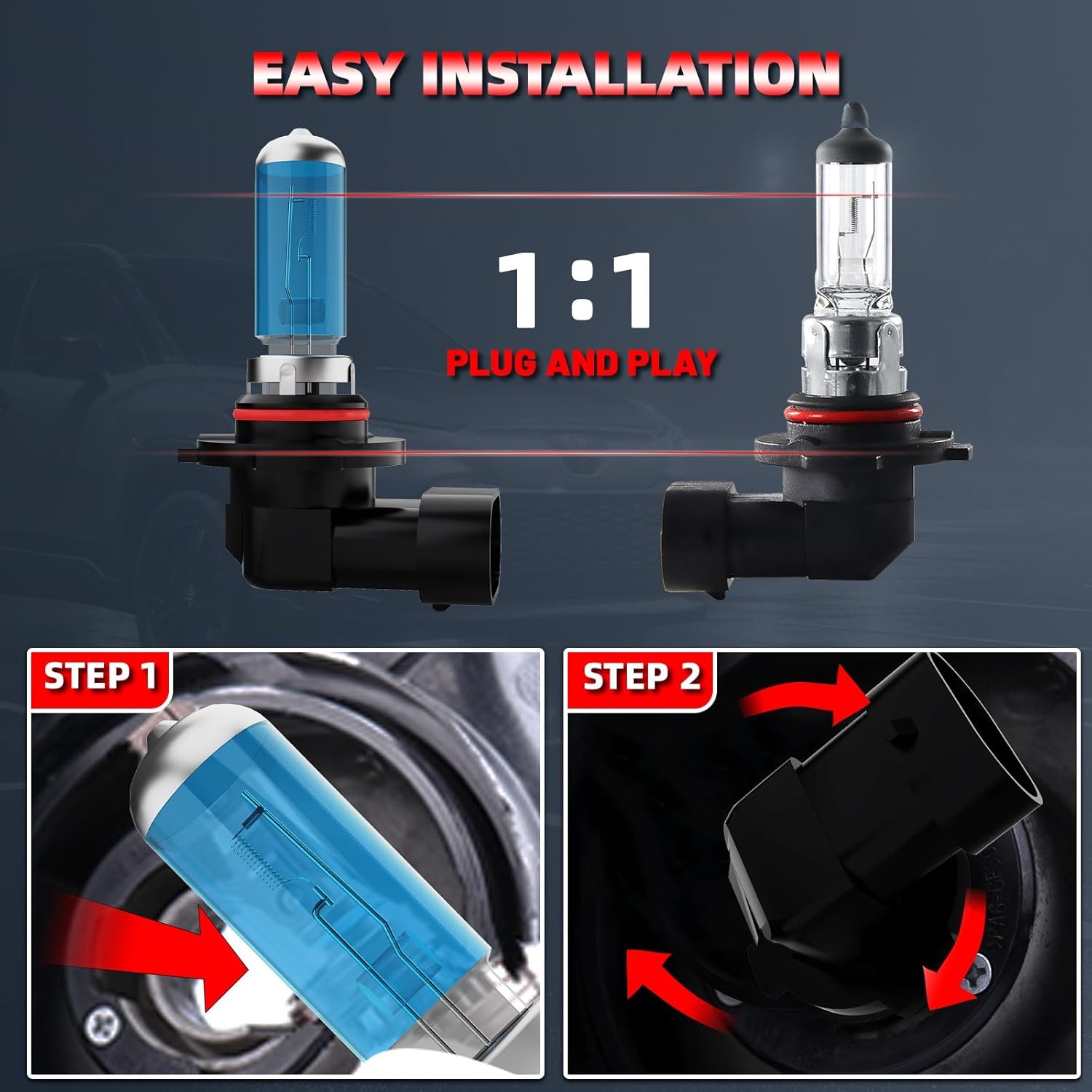 EASY INSTALLATION

1:1

PLUG AND PLAY

STEP 1

STEP 2