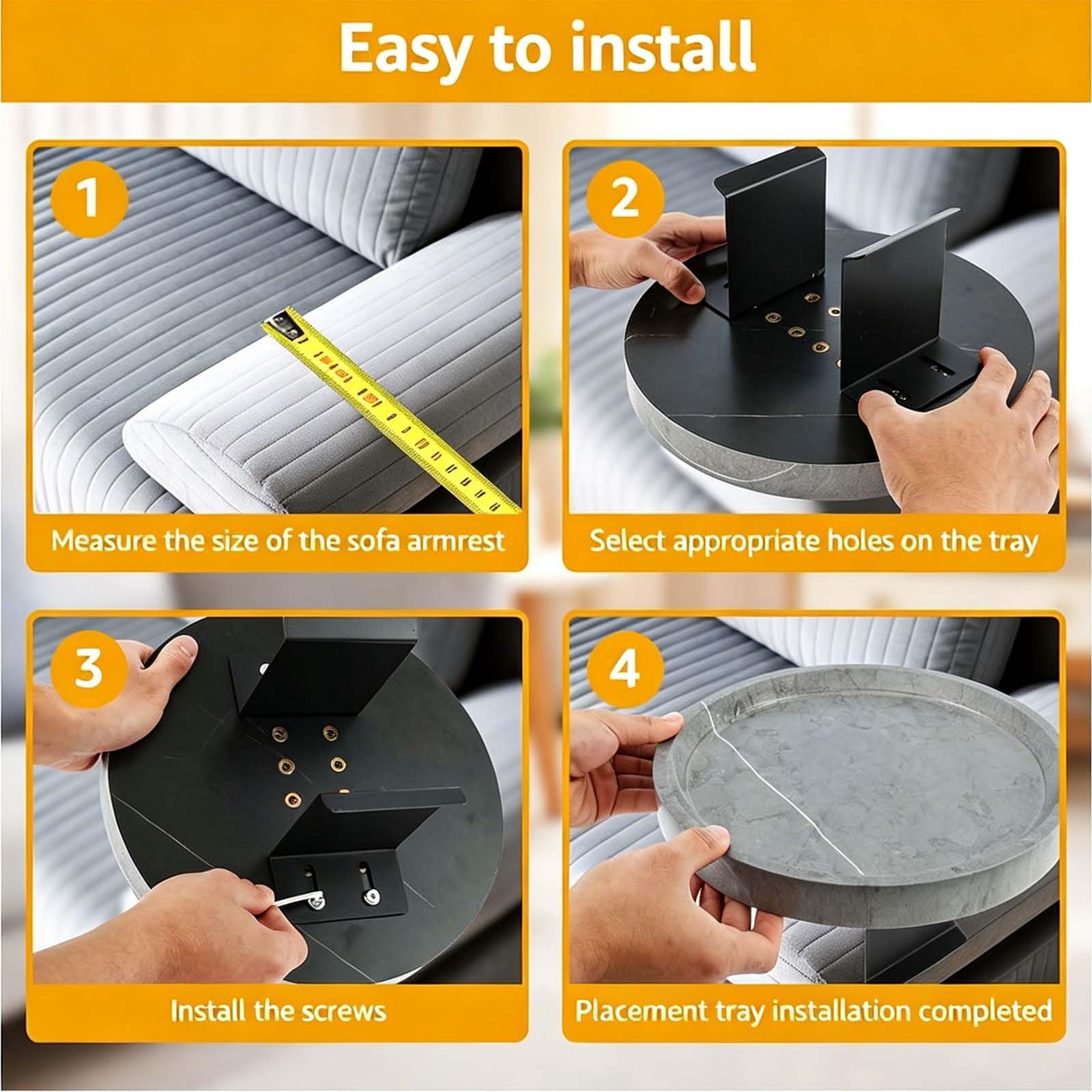 Easy to install

1

Measure the size of the sofa armrest

2

Select appropriate holes on the tray

3

Install the screws

4

Placement tray installation completed