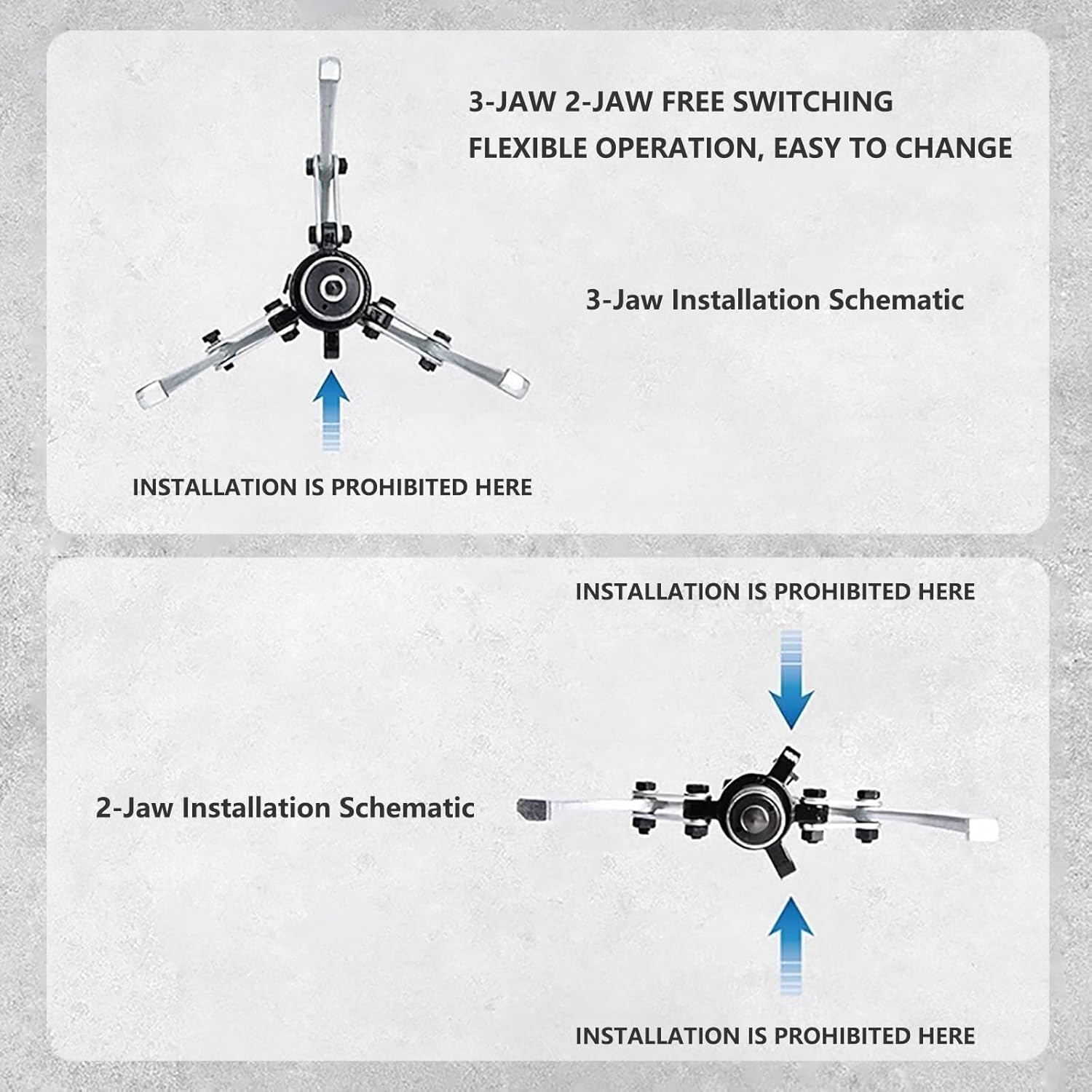 3-JAW 2-JAW FREE SWITCHING
FLEXIBLE OPERATION, EASY TO CHANGE

3-Jaw Installation Schematic

INSTALLATION IS PROHIBITED HERE

INSTALLATION IS PROHIBITED HERE

2-Jaw Installation Schematic

INSTALLATION IS PROHIBITED HERE