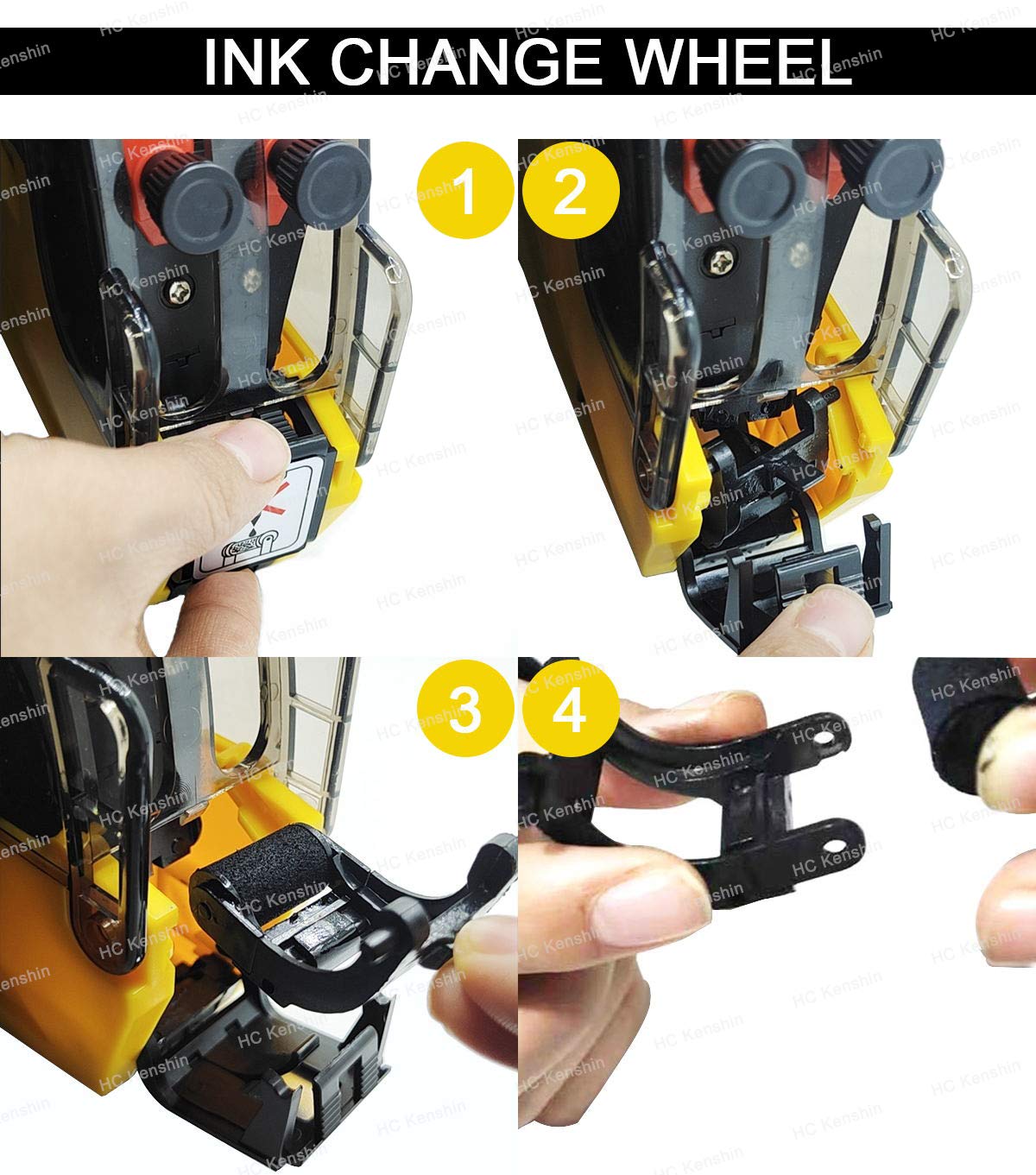 INK CHANGE WHEEL

1

2

3

4

HC Kenshin