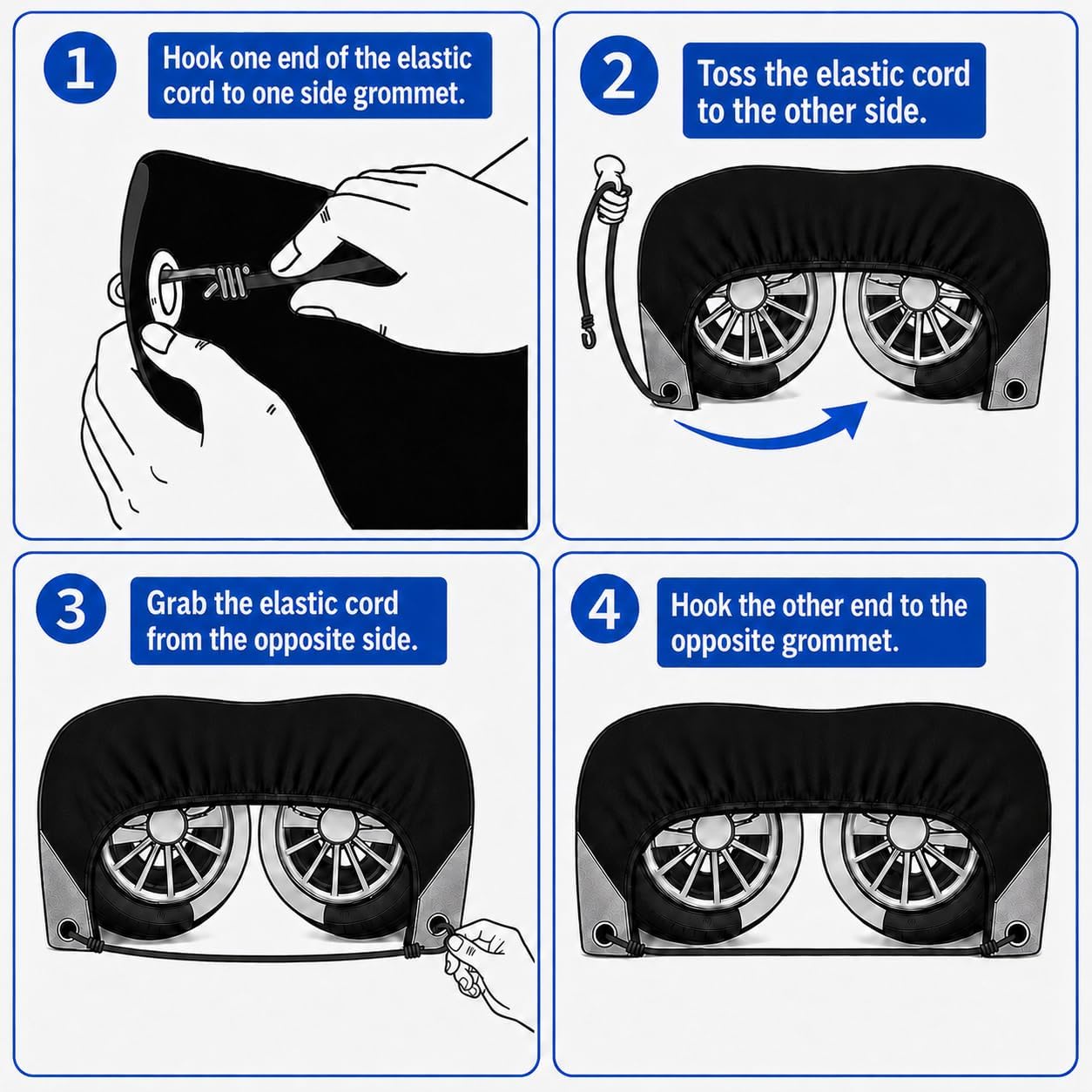 1

Hook one end of the elastic cord to one side grommet.

2

Toss the elastic cord to the other side.

3

Grab the elastic cord from the opposite side.

4

Hook the other end to the opposite grommet.