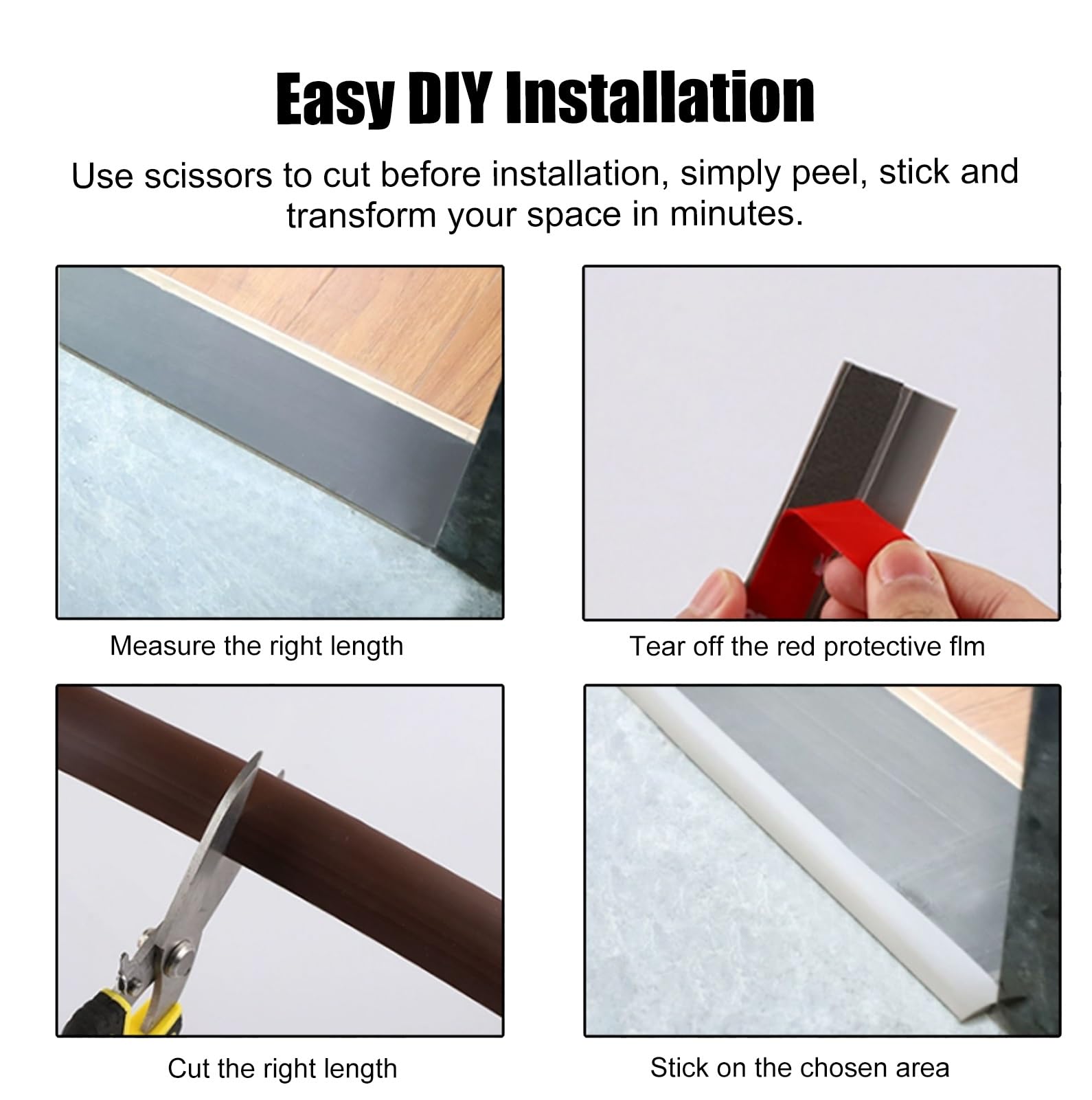 Easy DIY Installation

Use scissors to cut before installation, simply peel, stick and transform your space in minutes.

Measure the right length

Tear off the red protective flm

Cut the right length

Stick on the chosen area