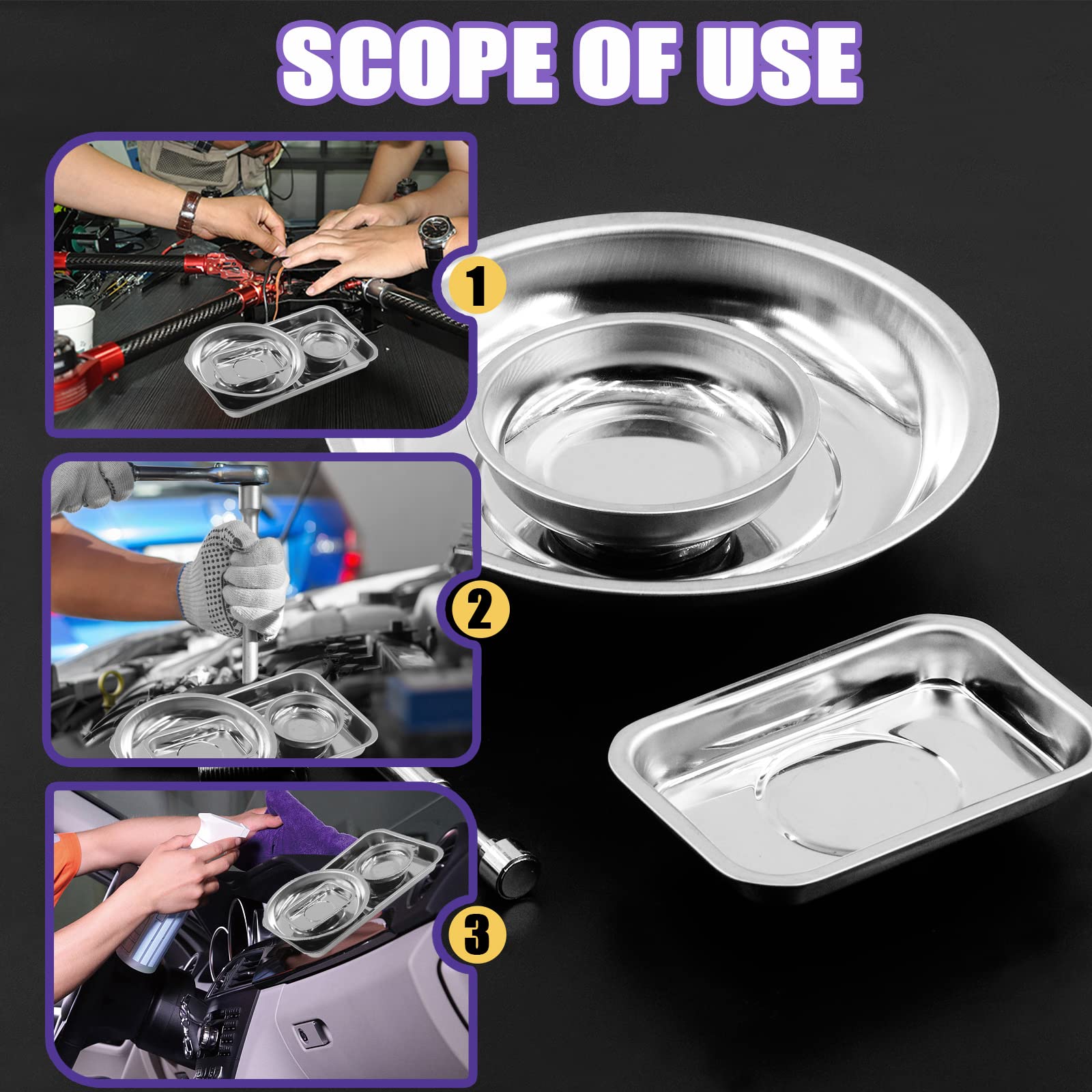 SCOPE OF USE

1

2

3