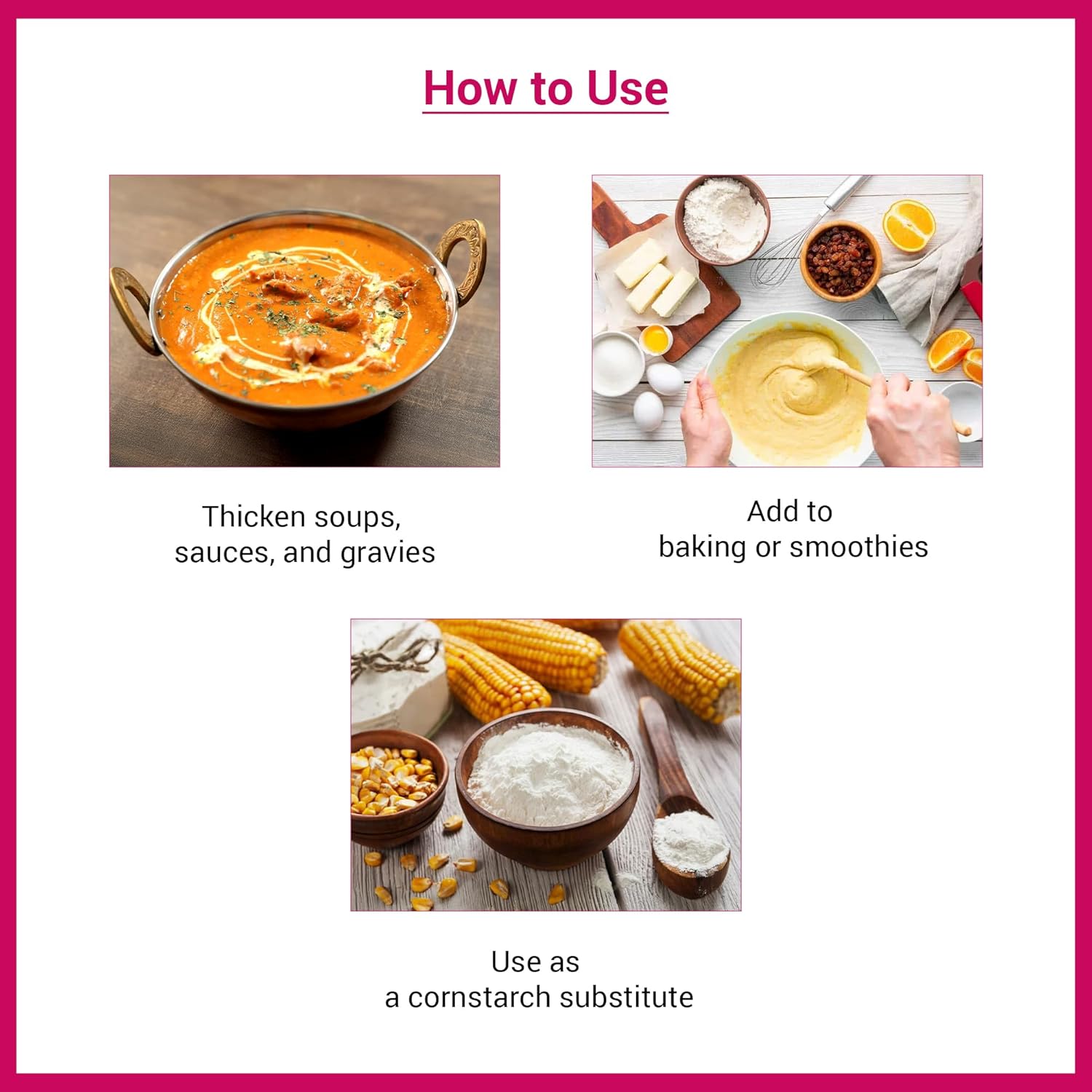 How to Use

Thicken soups, sauces, and gravies

Add to baking or smoothies

Use as a cornstarch substitute