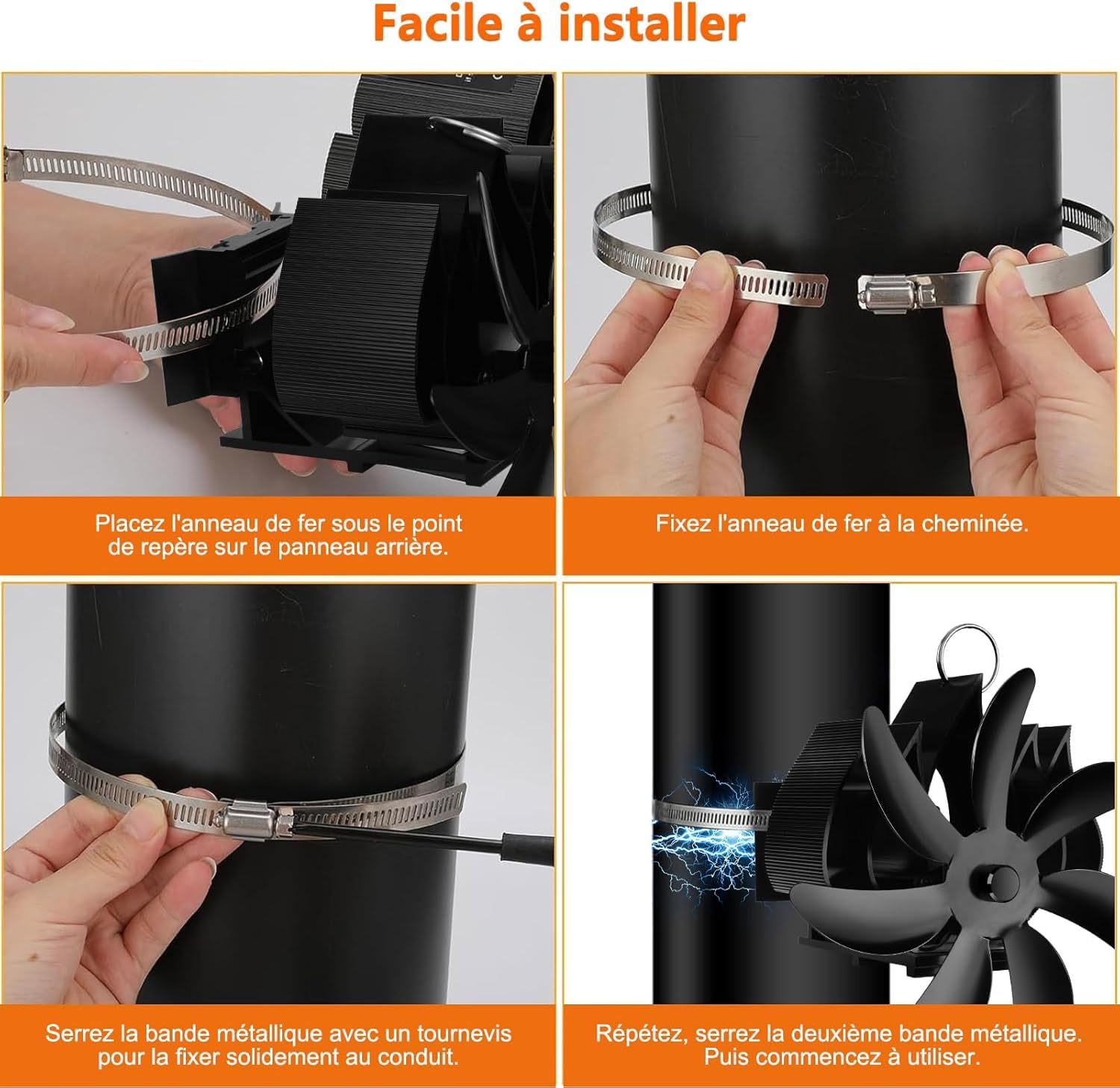 Facile à installer

Placez l'anneau de fer sous le point de repère sur le panneau arrière.

Fixez l'anneau de fer à la cheminée.

Serrez la bande métallique avec un tournevis pour la fixer solidement au conduit.

Répétez, serrez la deuxième bande métallique. Puis commencez à utiliser.