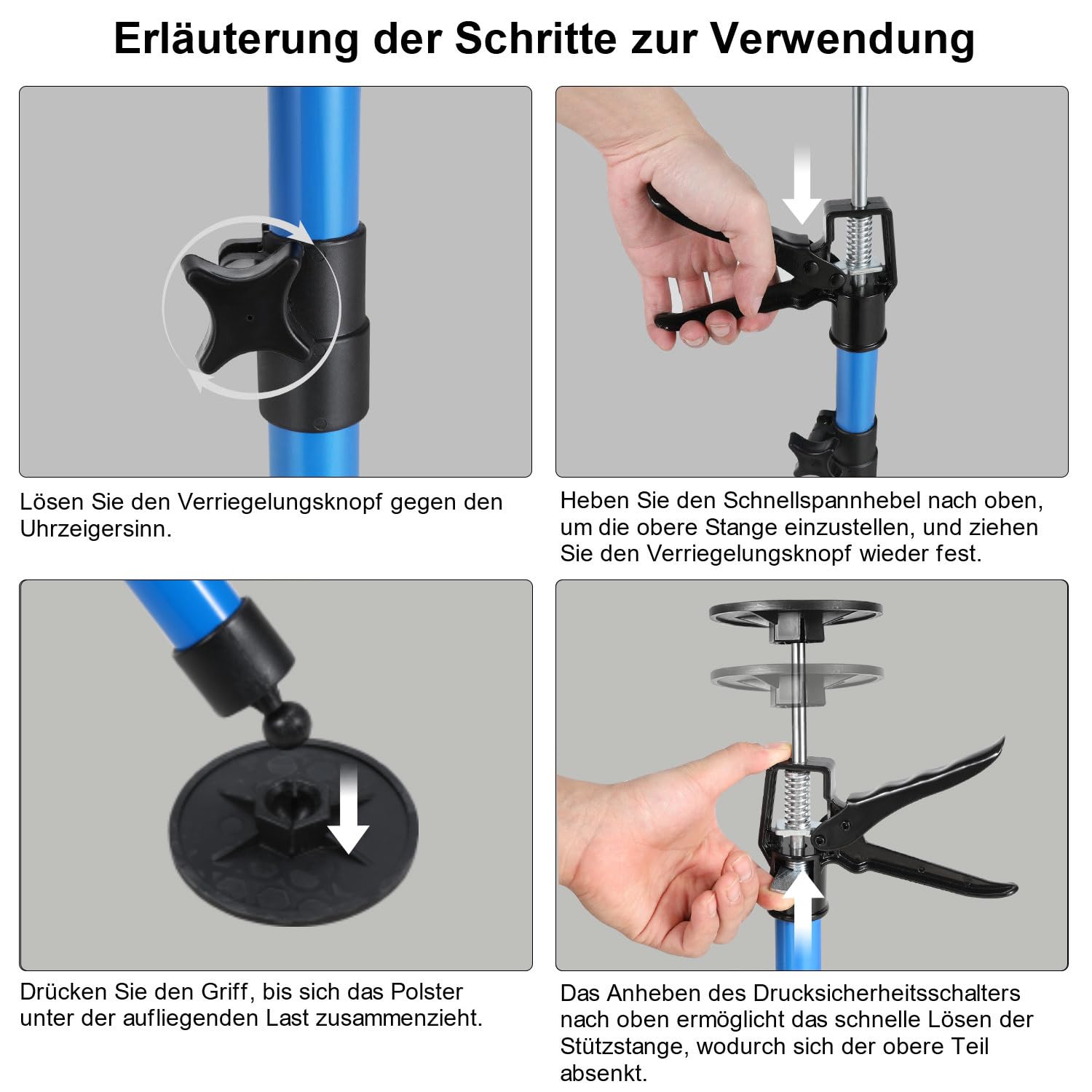 Erläuterung der Schritte zur Verwendung

Lösen Sie den Verriegelungsknopf gegen den Uhrzeigersinn.

Heben Sie den Schnellspannhebel nach oben, um die obere Stange einzustellen, und ziehen Sie den Verriegelungsknopf wieder fest.

Drücken Sie den Griff, bis sich das Polster unter der aufliegenden Last zusammenzieht.

Das Anheben des Drucksicherheitsschalters nach oben ermöglicht das schnelle Lösen der Stützstange, wodurch sich der obere Teil absenkt.