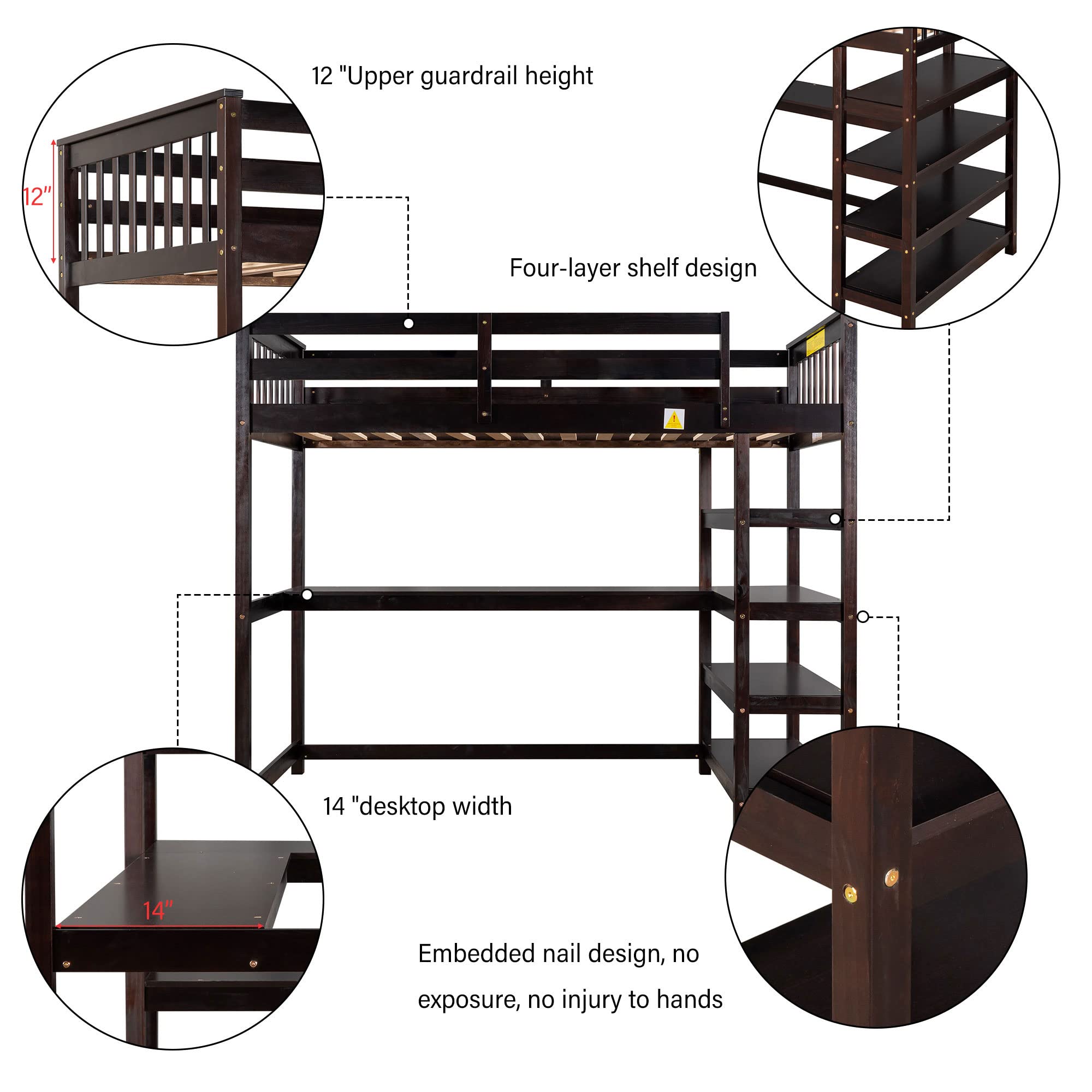 12 "Upper guardrail height

12"

Four-layer shelf design

14 "desktop width

14"

Embedded nail design, no exposure, no injury to hands