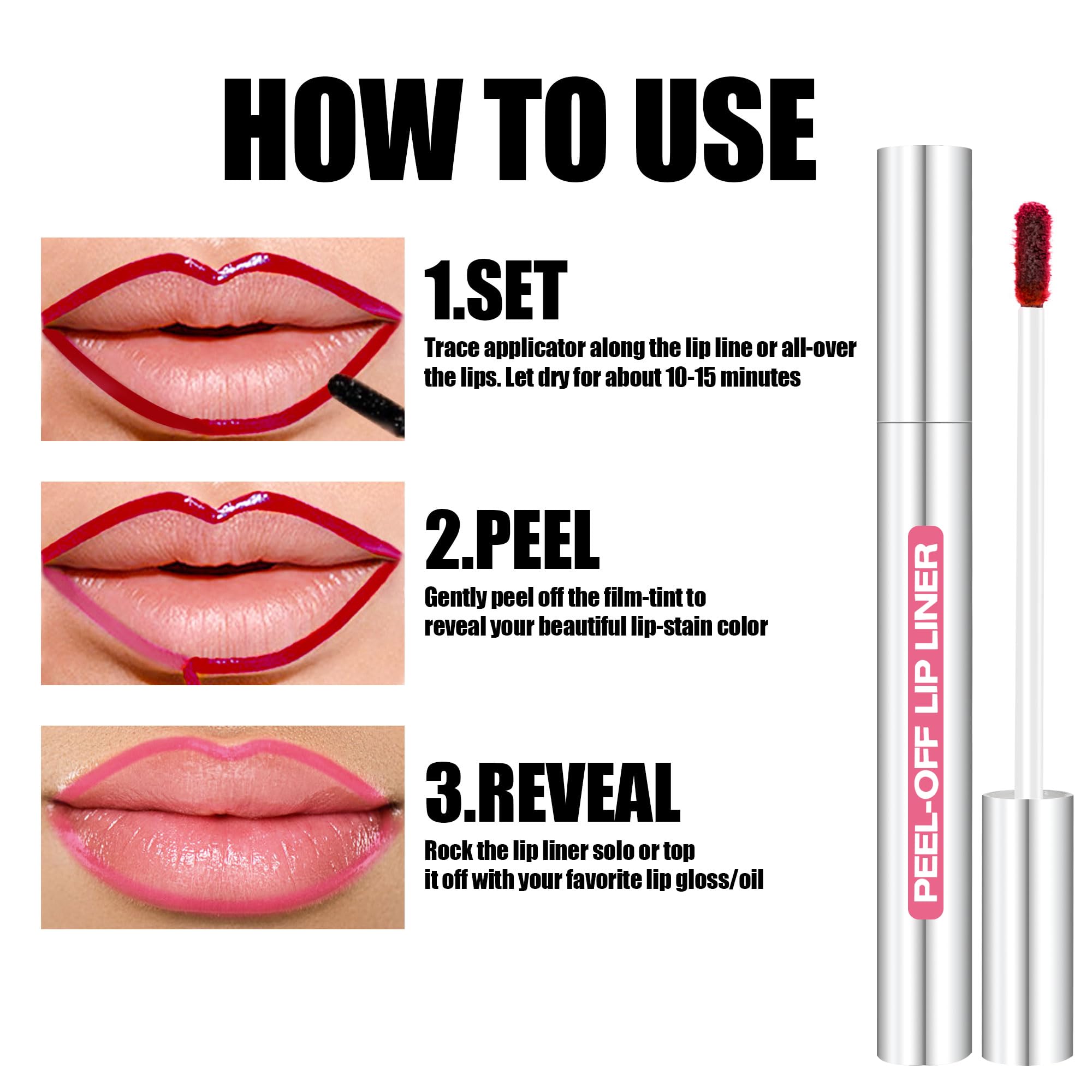 HOW TO USE

1.SET

Trace applicator along the lip line or all-over the lips. Let dry for about 10-15 minutes

2.PEEL

Gently peel off the film-tint to reveal your beautiful lip-stain color

3.REVEAL

Rock the lip liner solo or top it off with your favorite lip gloss/oil

PEEL-OFF LIP LINER