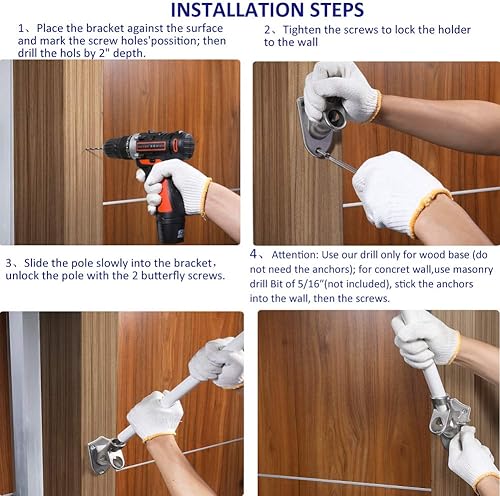 INSTALLATION STEPS

1、Place the bracket against the surface and mark the screw holes'possition; then drill the hols by 2" depth.

2、Tighten the screws to lock the holder to the wall

3、Slide the pole slowly into the bracket, unlock the pole with the 2 butterfly screws.

4、 Attention: Use our drill only for wood base (do not need the anchors); for concret wall,use masonry drill Bit of 5/16"(not included), stick the anchors into the wall, then the screws.