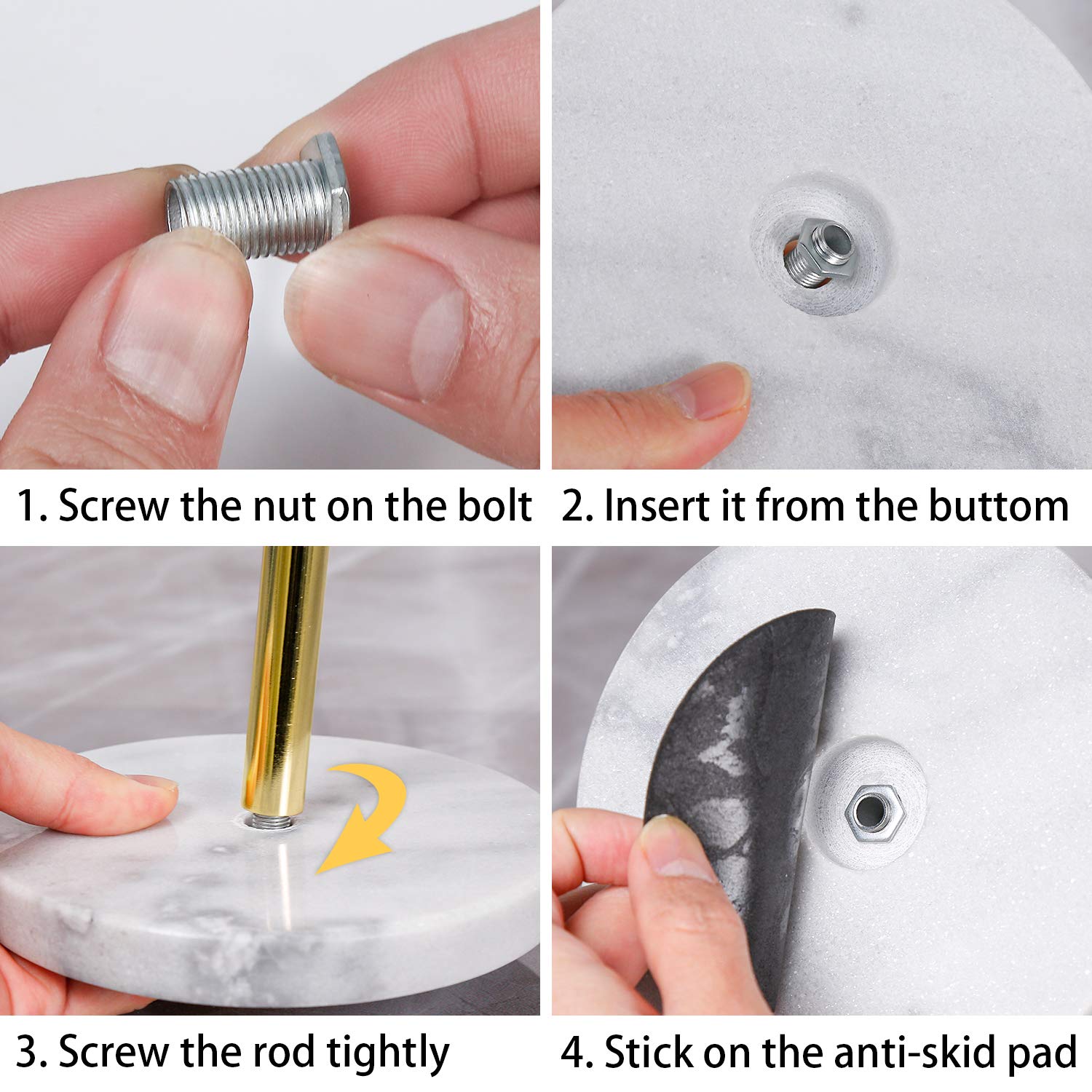 1. Screw the nut on the bolt

2. Insert it from the buttom

3. Screw the rod tightly

4. Stick on the anti-skid pad