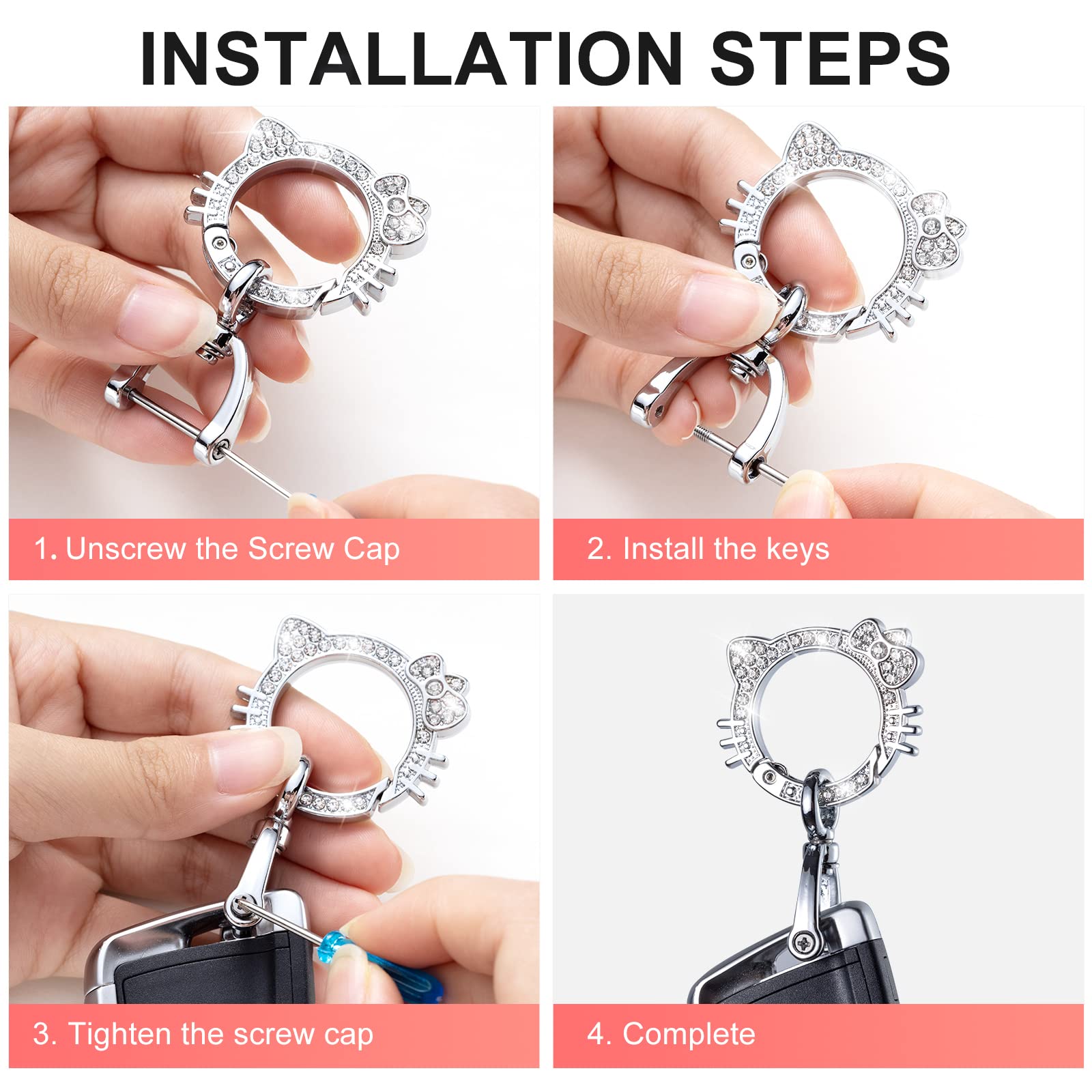 INSTALLATION STEPS

1. Unscrew the Screw Cap

2. Install the keys

3. Tighten the screw cap

4. Complete