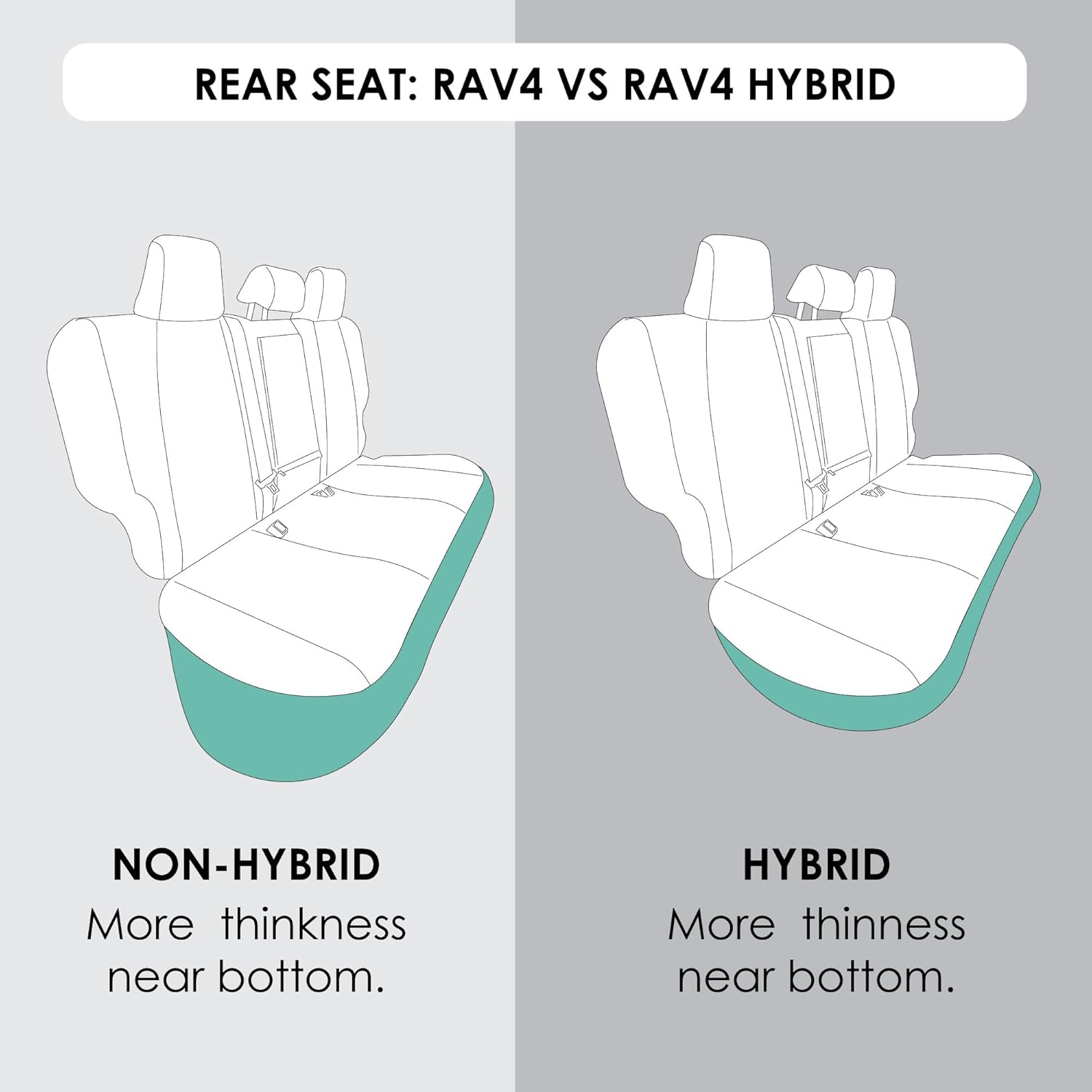 REAR SEAT: RAV4 VS RAV4 HYBRID

NON-HYBRID
More thinkness near bottom.

HYBRID
More thinness near bottom.