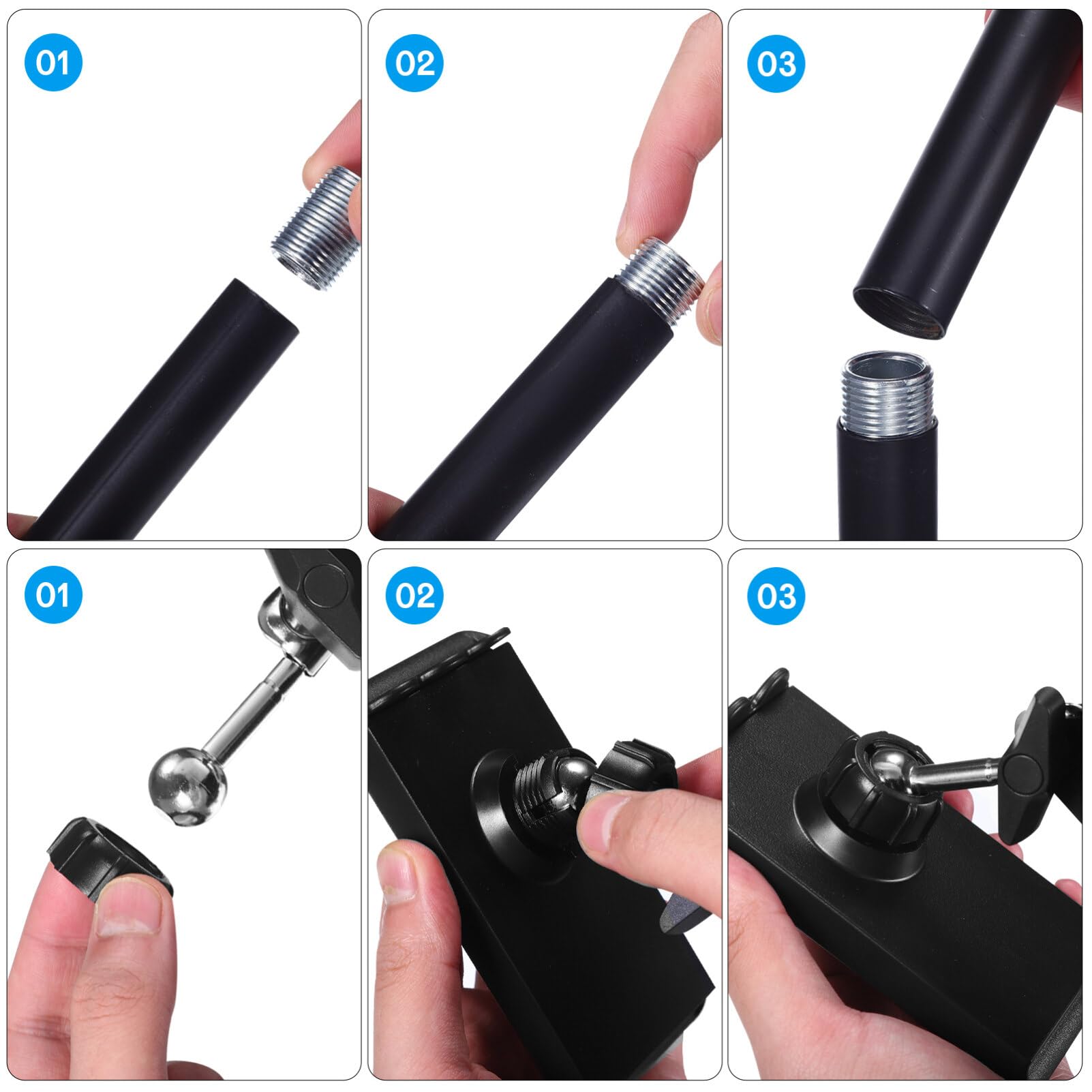 01

02

03

01

02

03