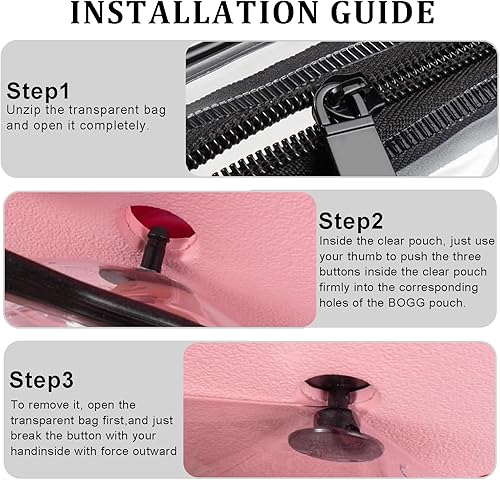 INSTALLATION GUIDE

Step1
Unzip the transparent bag and open it completely.

Step2
Inside the clear pouch, just use your thumb to push the three buttons inside the clear pouch firmly into the corresponding holes of the BOGG pouch.

Step3
To remove it, open the transparent bag first,and just break the button with your handinside with force outward